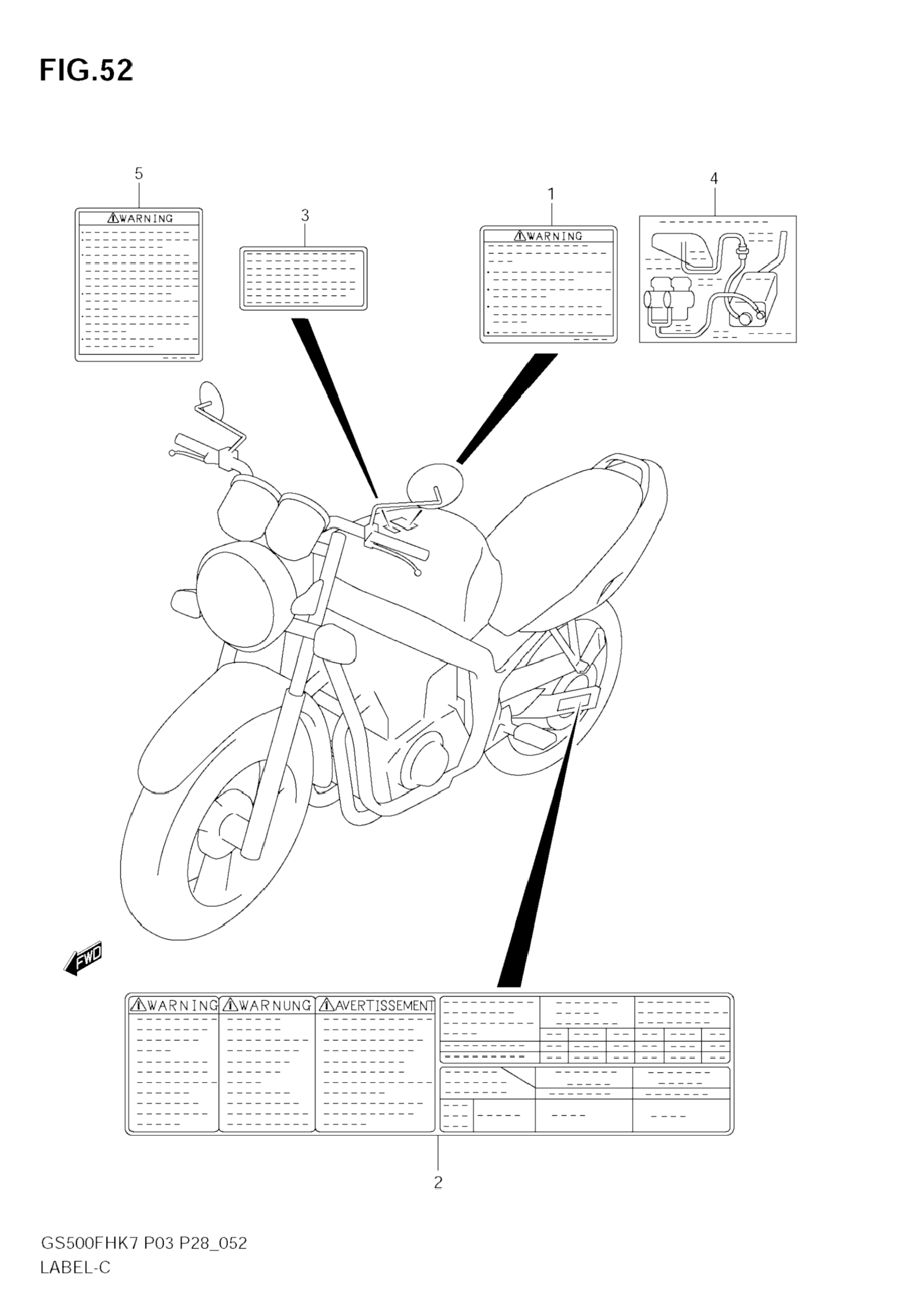 FIG.52

5

WARNING

3

1

WARNING

4

FWD

WARNING

WARNUNG

AVERTISSEMENT

2

GS500FHK7 P03 P28_052
LABEL-C