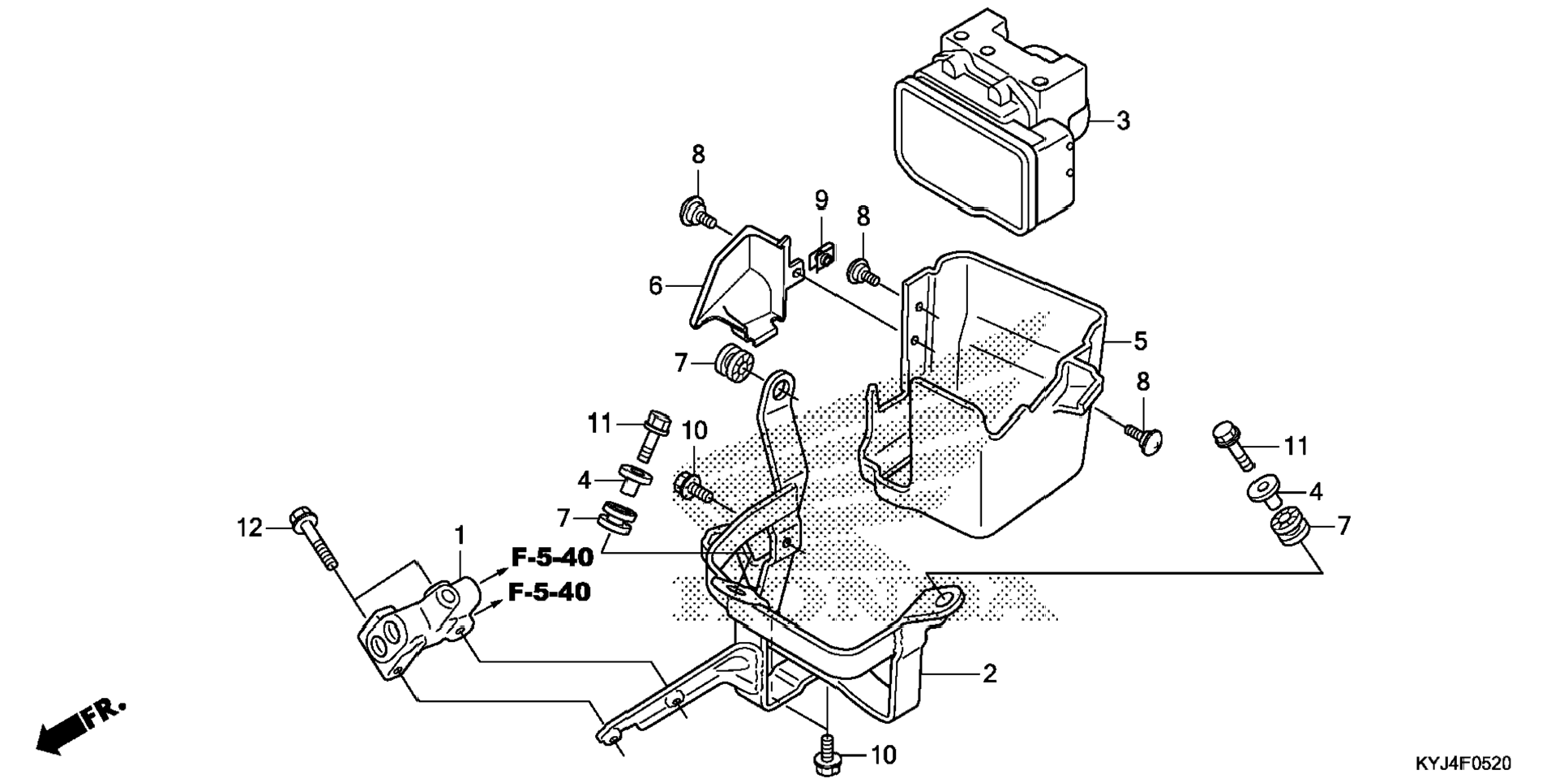 3
8
9
8
6
5
7
8
11
10
11
4
4
7
7
12
1
F-5-40
F-5-40
2
FR.
10
KYJ4F0520