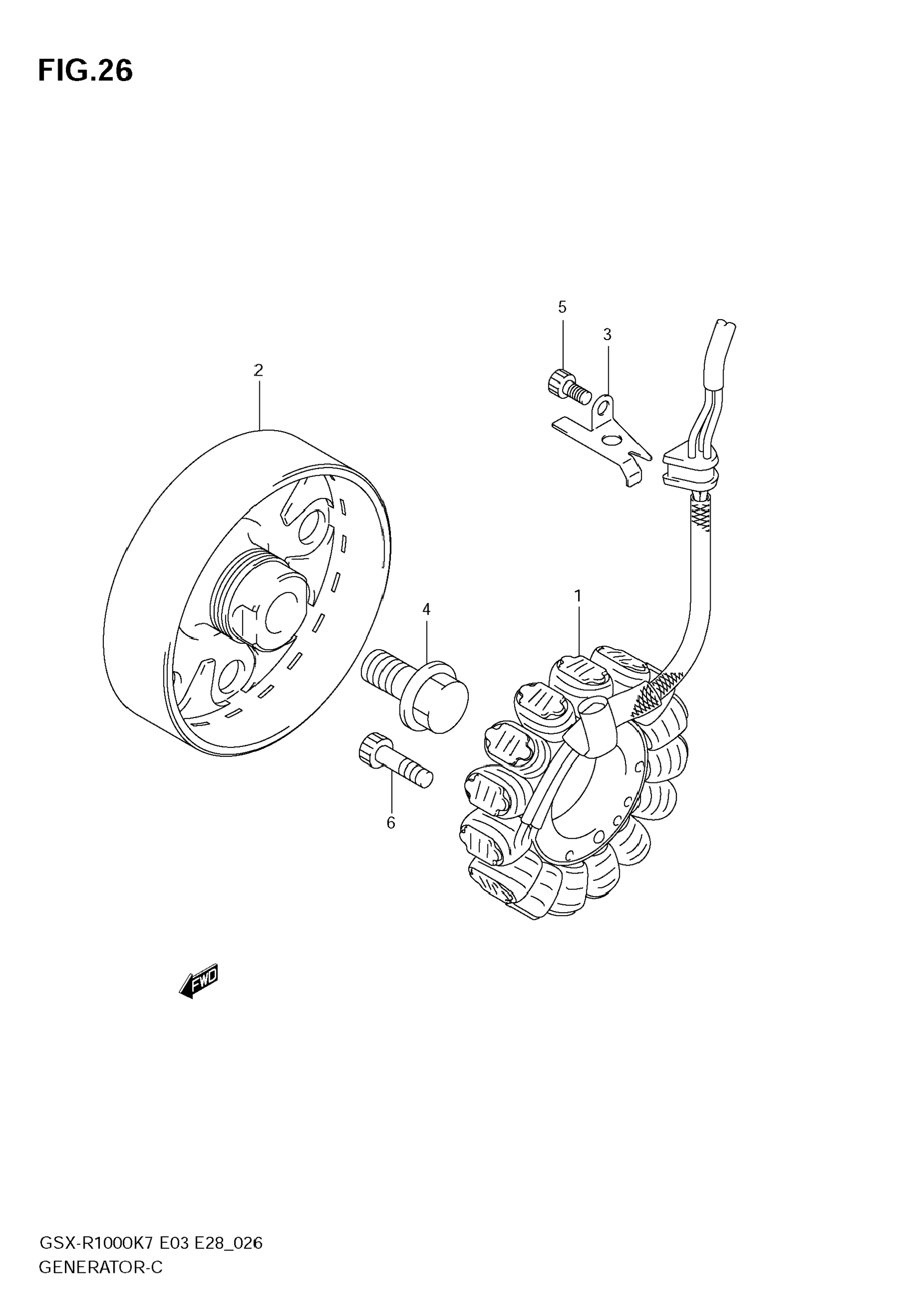 FIG.26

5
3
2
4
1
6

FWD

GSX-R1000K7 E03 E28_026
GENERATOR-C