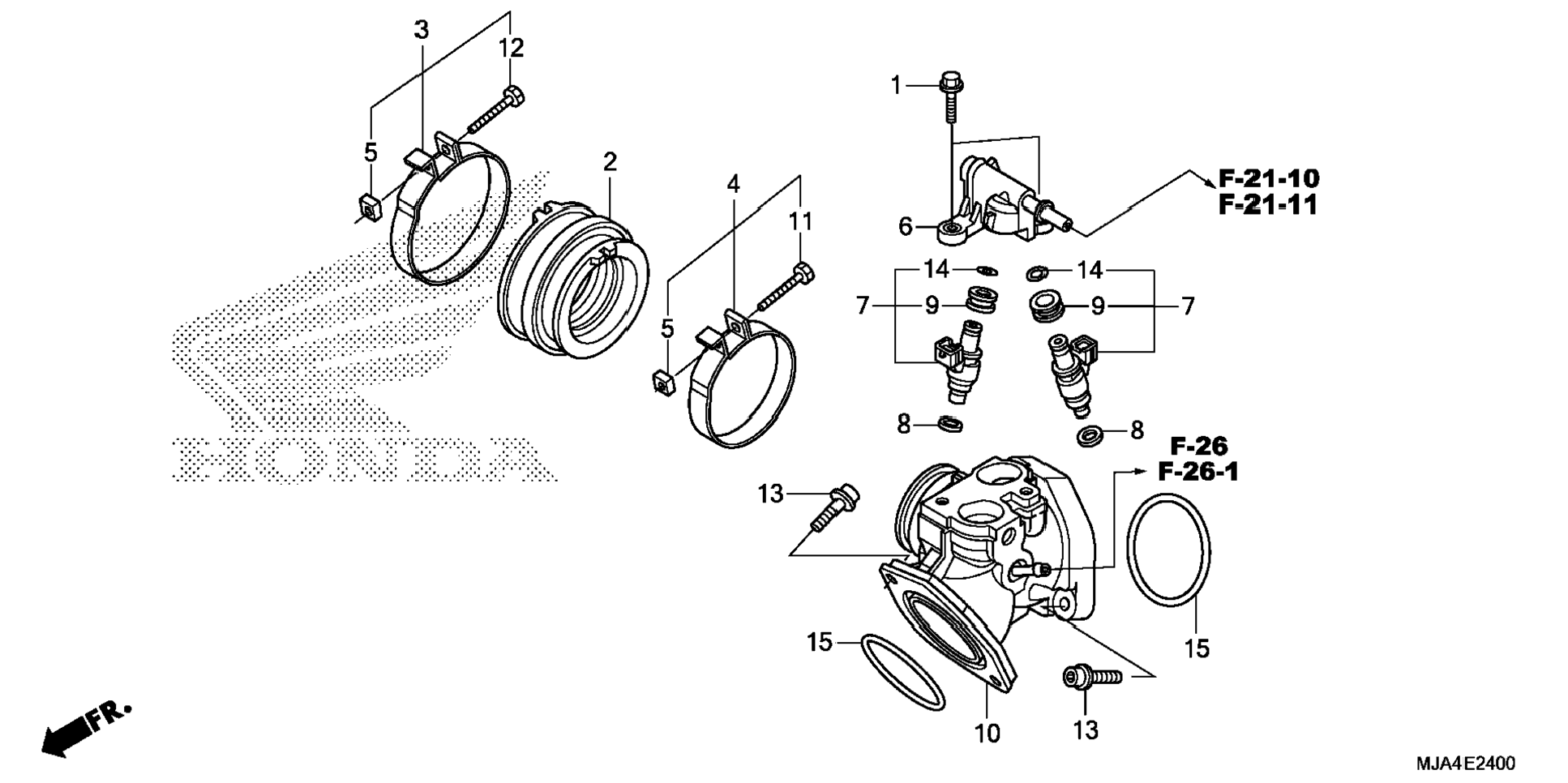 3
12
5
2
4
11
5
HONDA
1
6
F-21-10
F-21-11
14
14
7
9
9
7
8
8
F-26
F-26-1
13
15
15
10
13
FR.
MJA4E2400