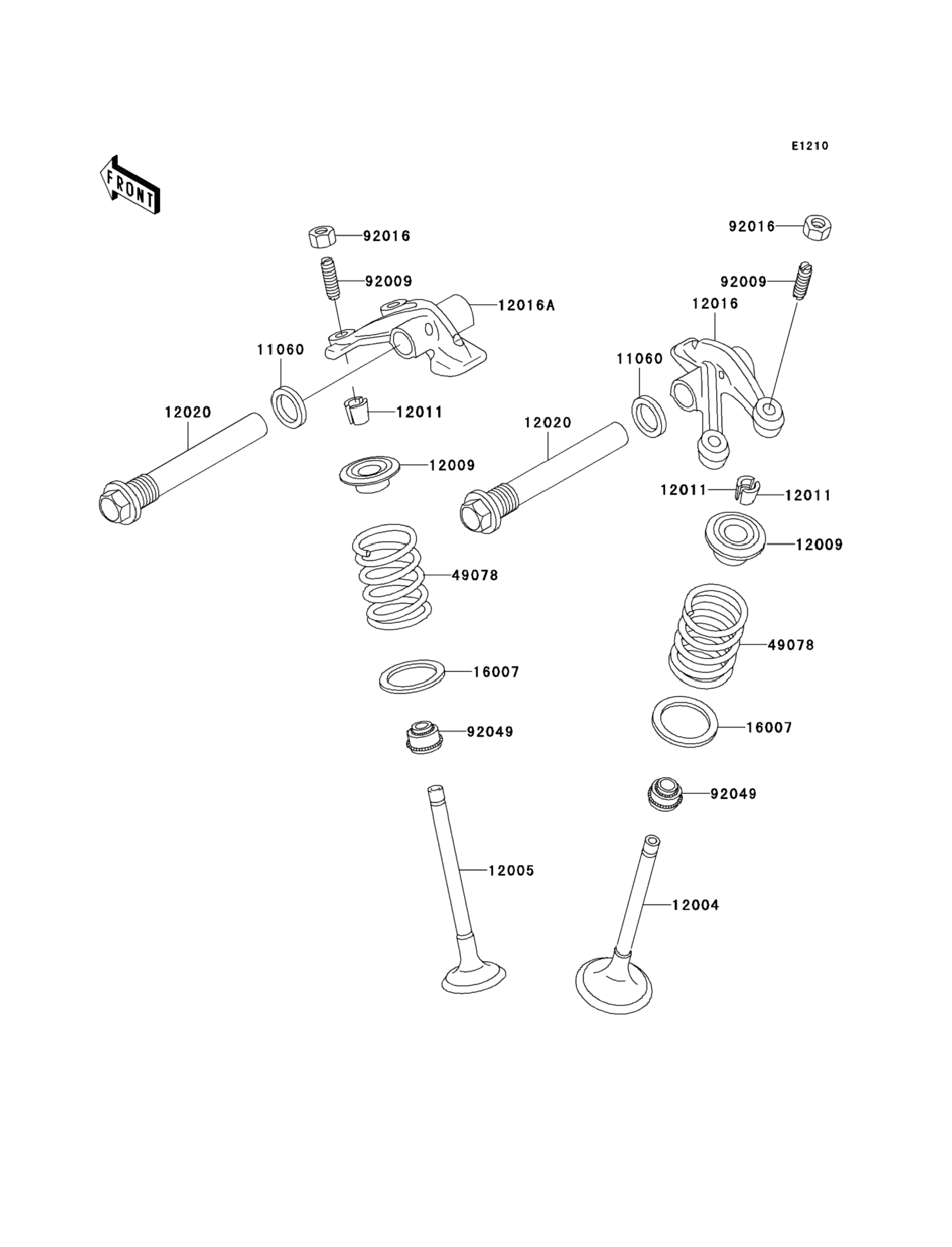 E1210

FRONT

92016
92009
12016A
11060
12020
12011
12009
49078
16007
92049
12005

92016
92009
12016
11060
12020
12011
12011
12009
49078
16007
92049
12004