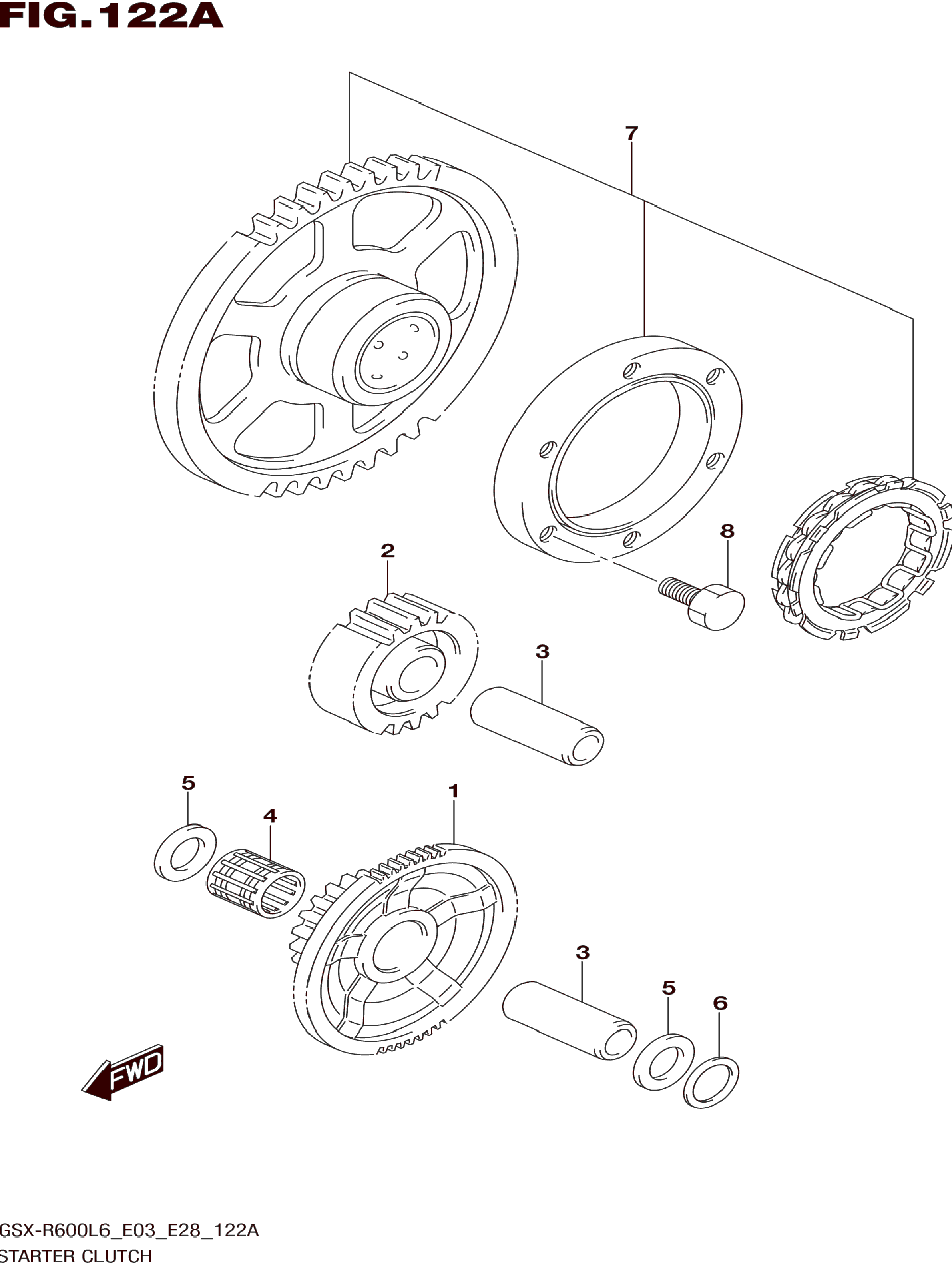 FIG.122A

7

8

2

3

5

4

1

3

5

6

FWD

GSX-R600L6_E03_E28_122A
STARTER CLUTCH