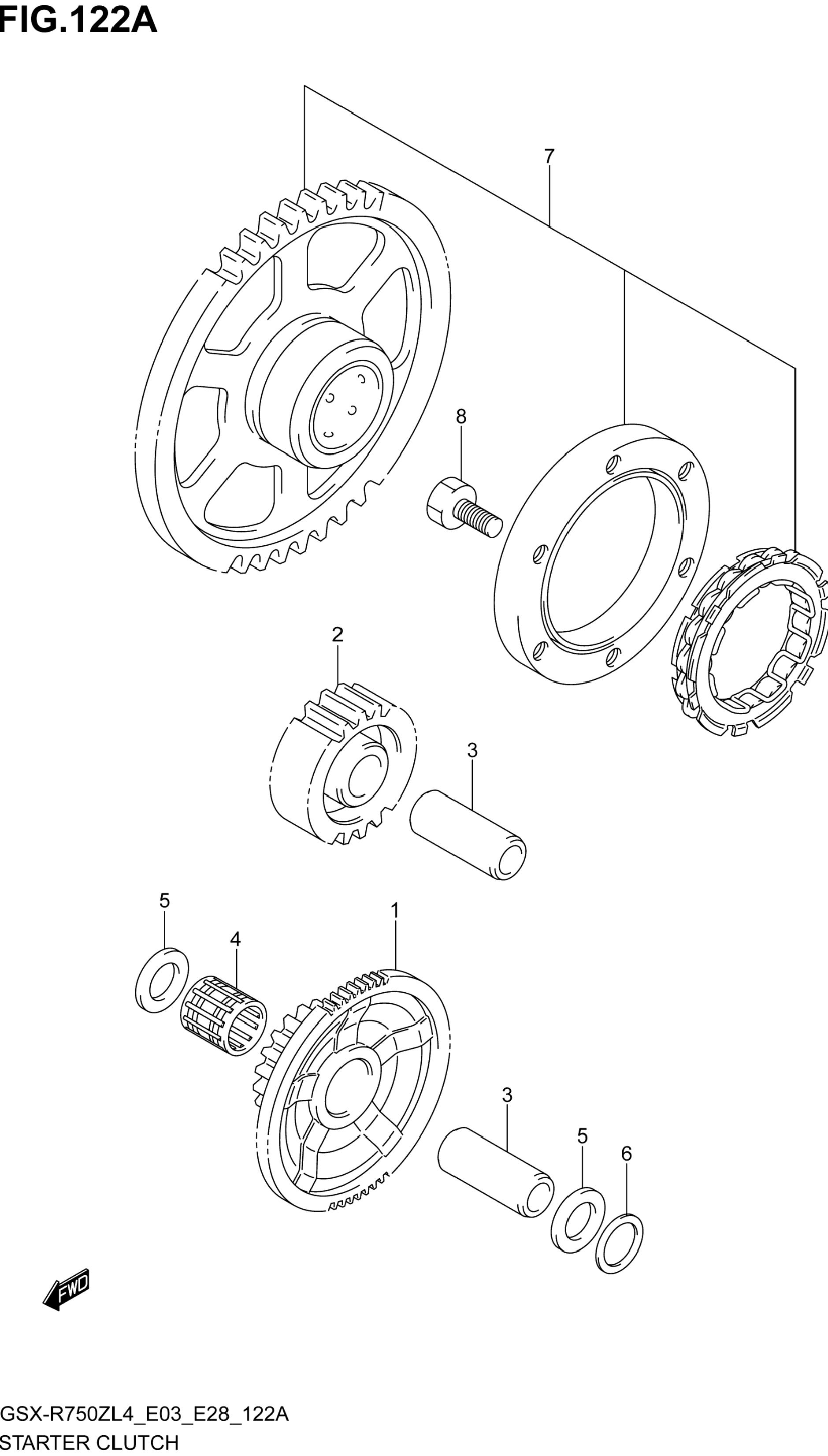 FIG.122A

7

8

2

3

5

4

1

3

5

6

FWD

GSX-R750ZL4_E03_E28_122A
STARTER CLUTCH