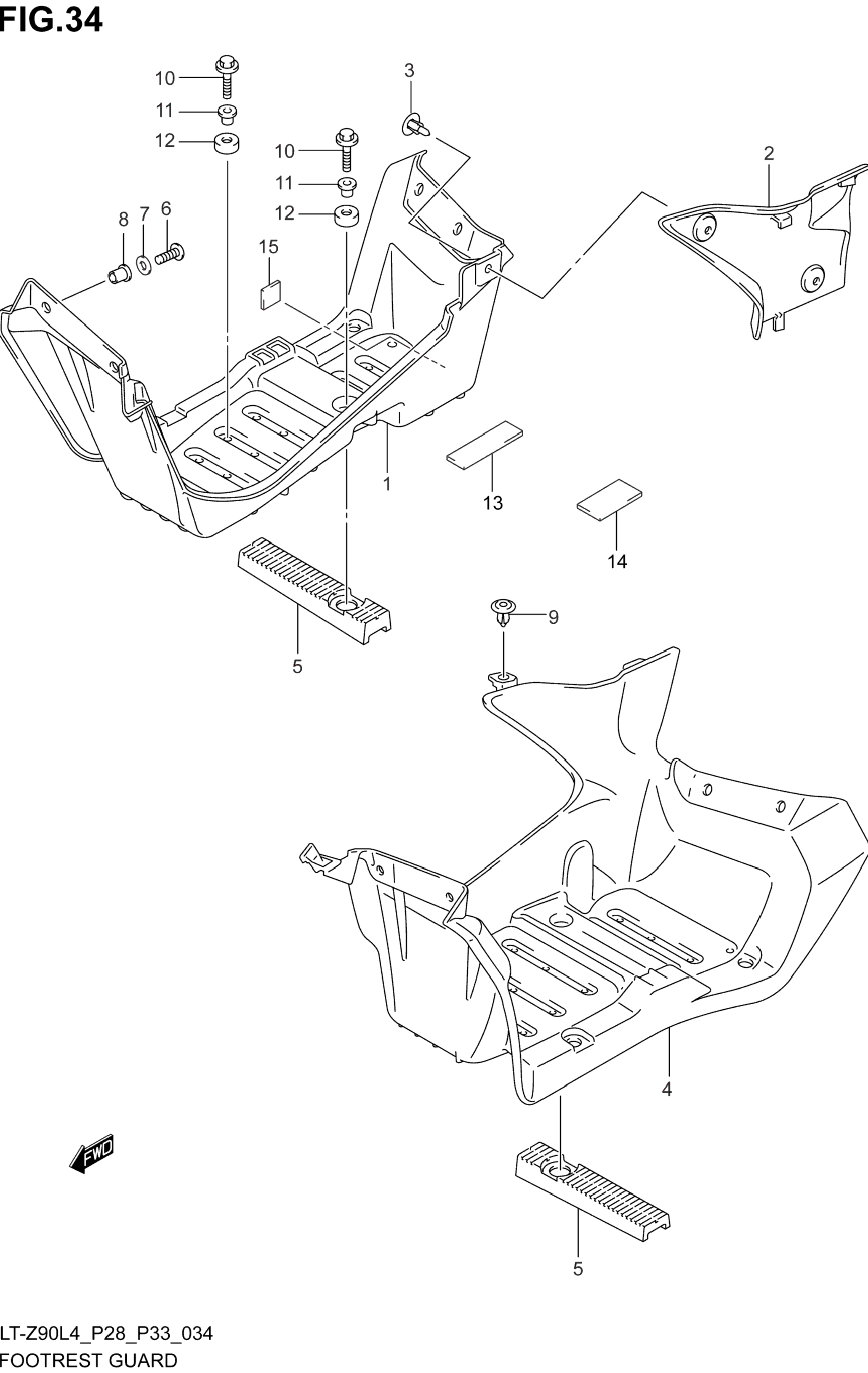 FIG.34

10
11
12
3
10
11
12
2
8
7
6
15
1
13
14
5
9
4
FWD
5

LT-Z90L4_P28_P33_034
FOOTREST GUARD