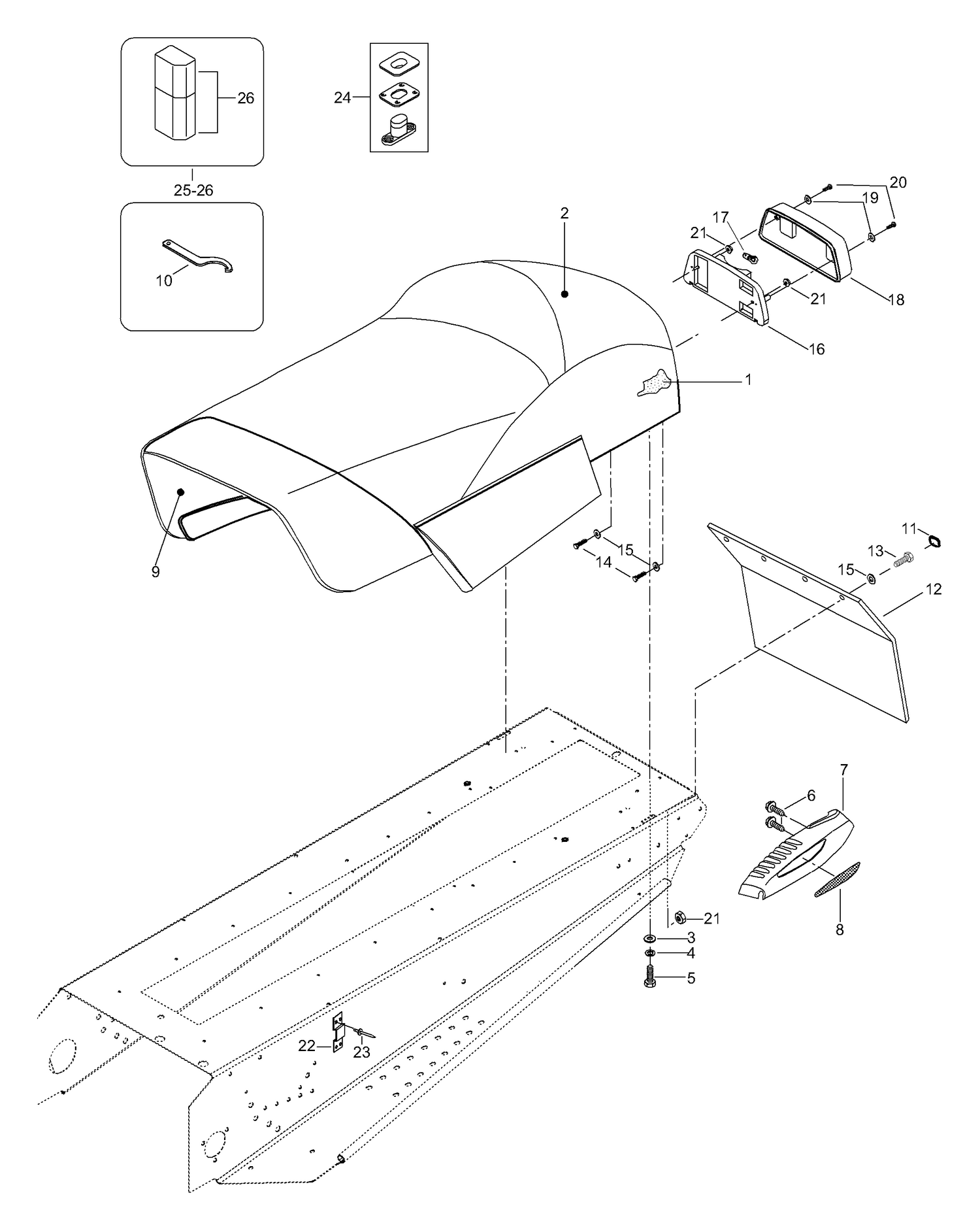 26
24
25-26
10
2
20
19
17
21
21
18
16
1
9
15
14
11
13
15
12
7
6
8
21
3
4
5
22
23