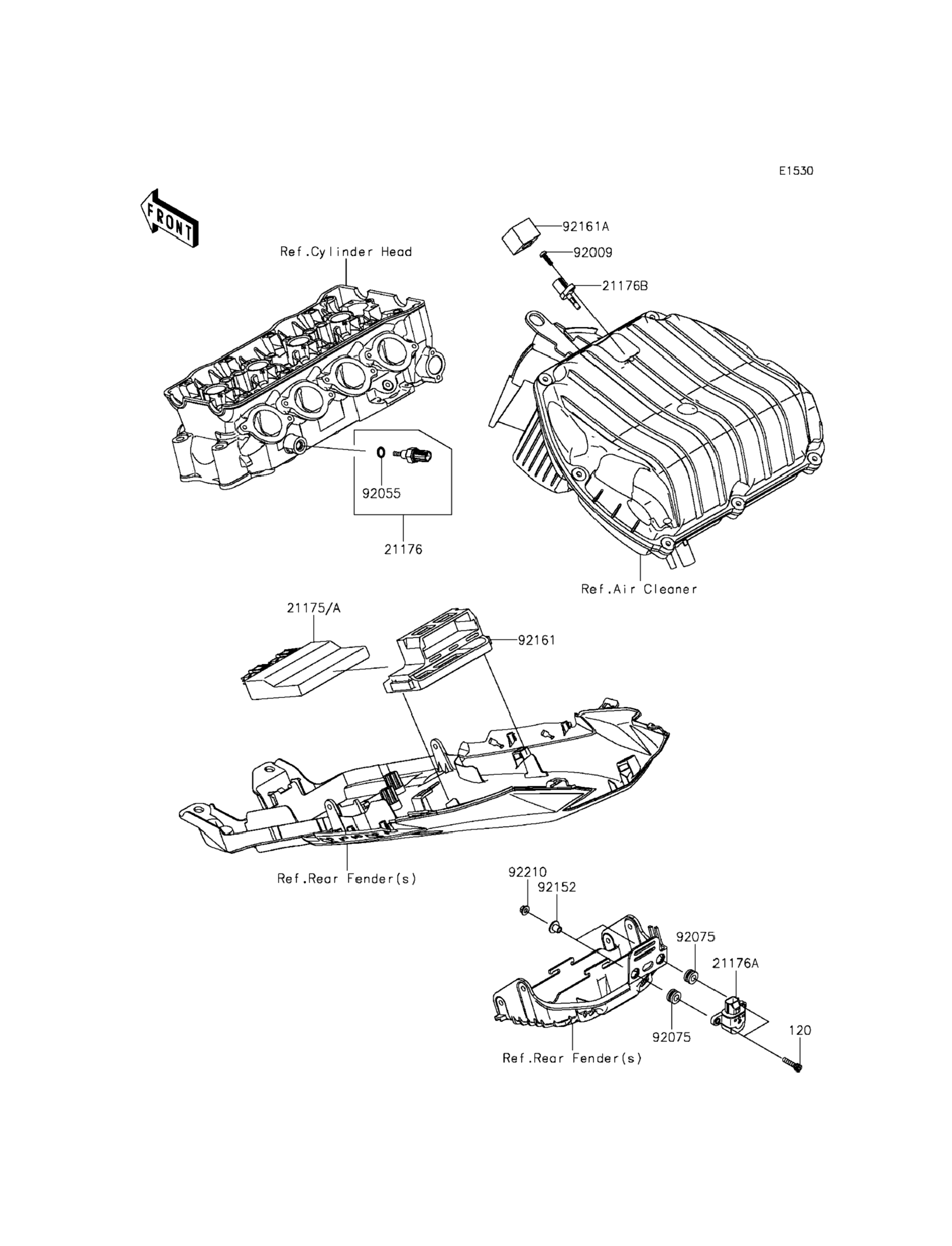 E1530

FRONT

Ref.Cylinder Head

92161A

92009

21176B

92055

21176

Ref.Air Cleaner

21175/A

92161

Ref.Rear Fender(s)

92210

92152

92075

21176A

92075

120

Ref.Rear Fender(s)