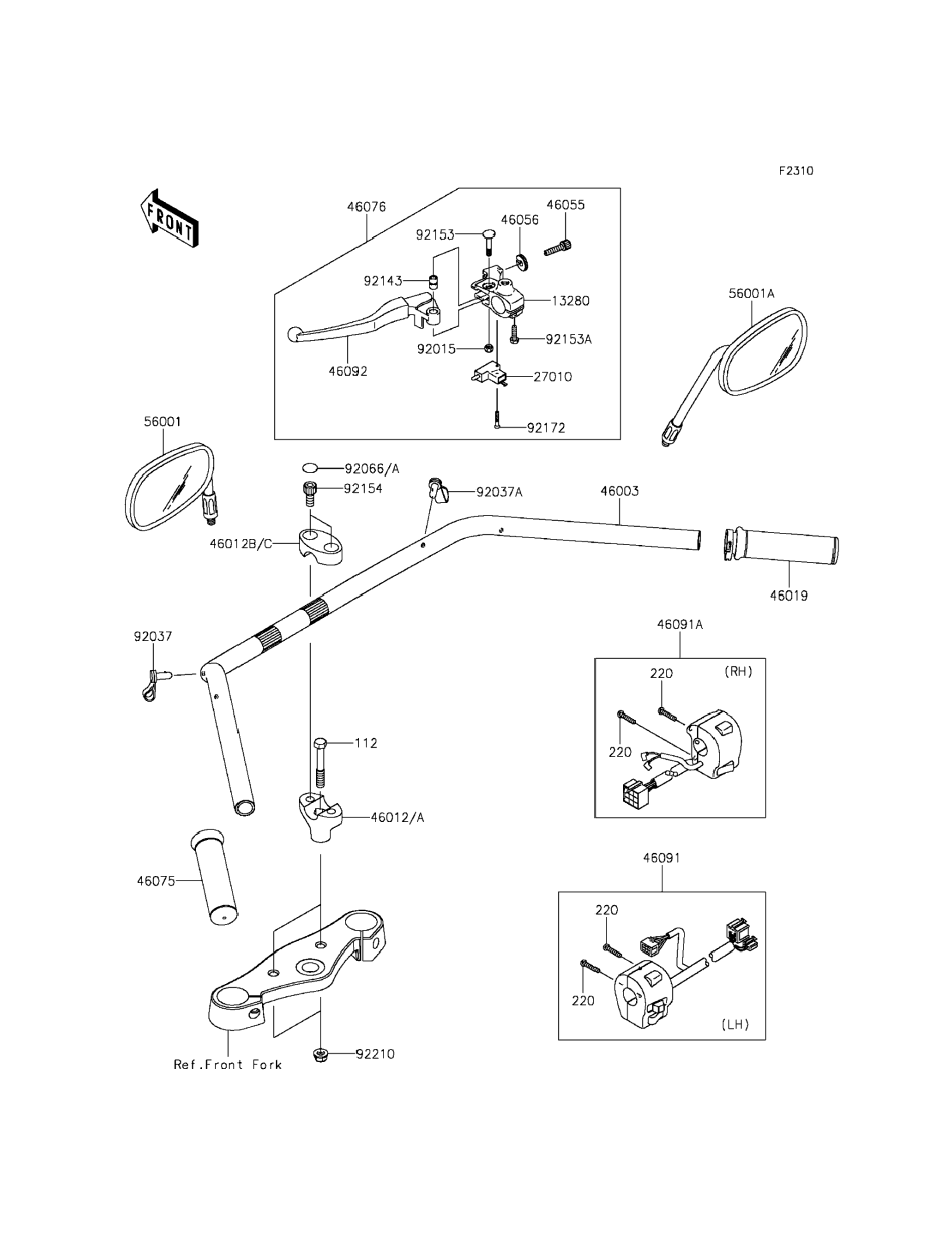 F2310

FRONT

46076
46055
46056
92153
92143
13280
92153A
92015
46092
27010
92172

56001A

56001
92066/A
92154
92037A
46003
46012B/C
46019
92037
46091A
220
(RH)
220
112
46012/A
46075
46091
220
220
(LH)
92210
Ref.Front Fork