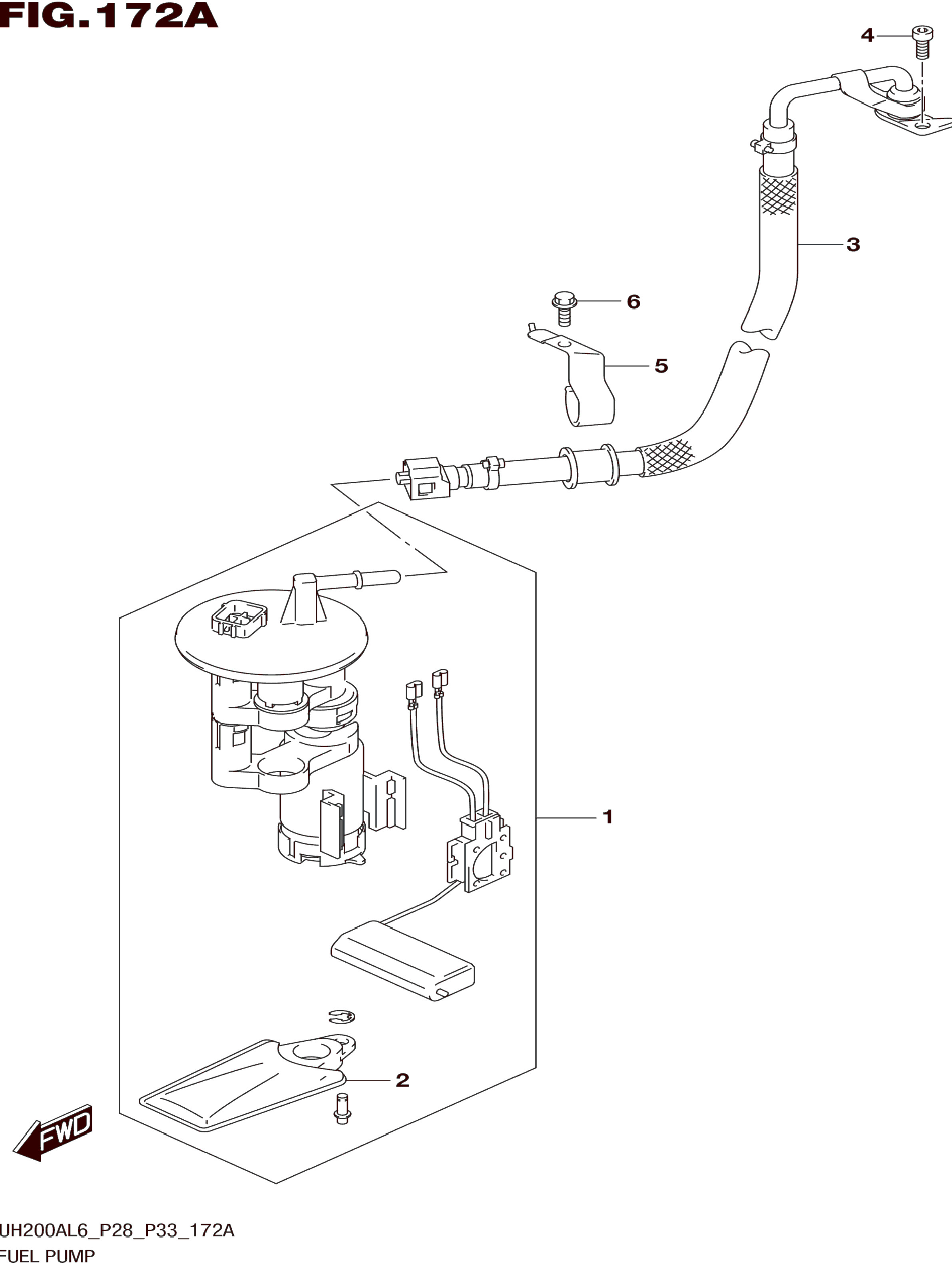 FIG.172A

4

3

6

5

1

2

FWD

UH200AL6_P28_P33_172A
FUEL PUMP