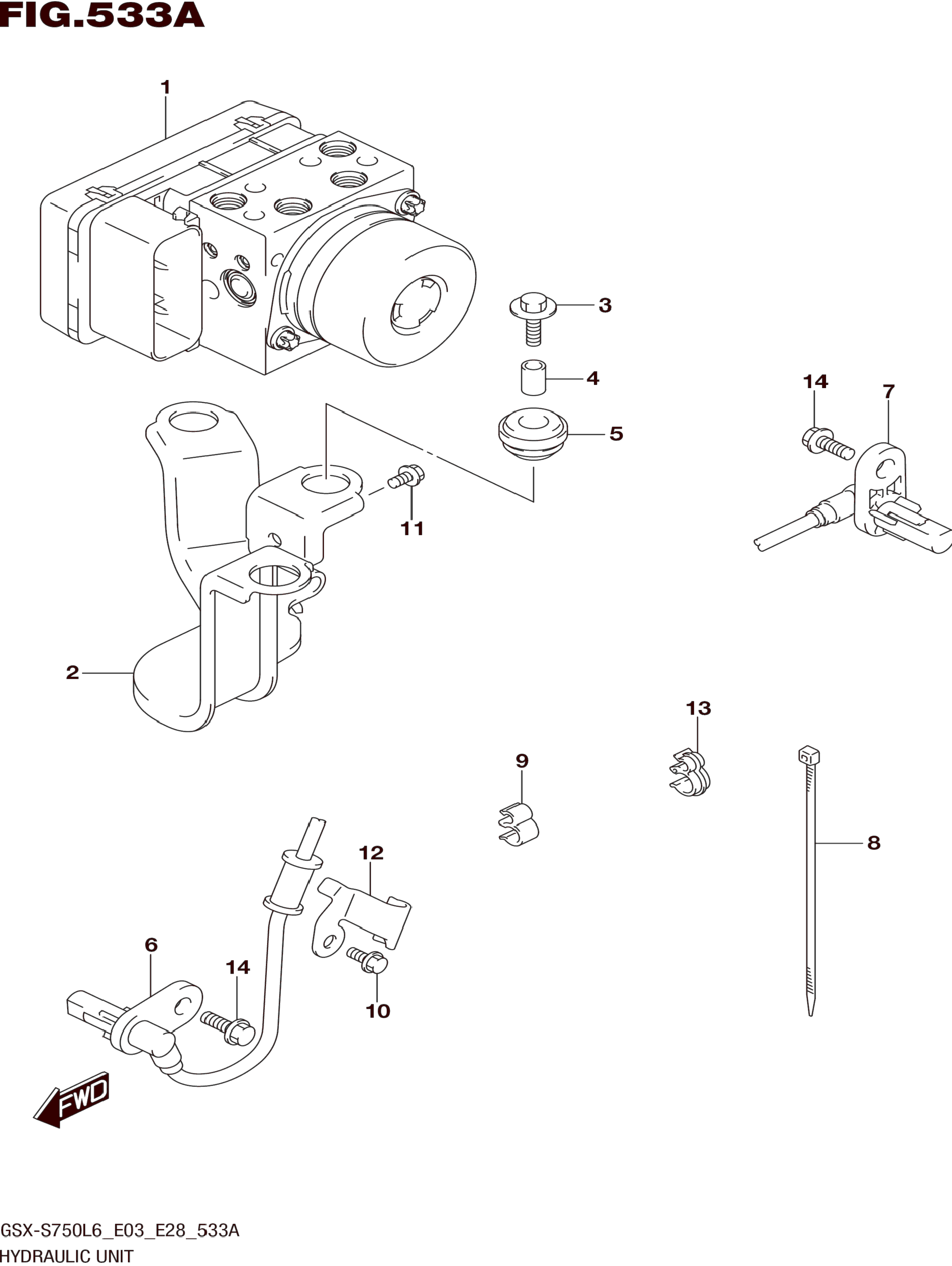 FIG.533A

1

3

4

14

7

5

11

2

13

9

8

12

6

14

10

FWD

GSX-S750L6_E03_E28_533A
HYDRAULIC UNIT