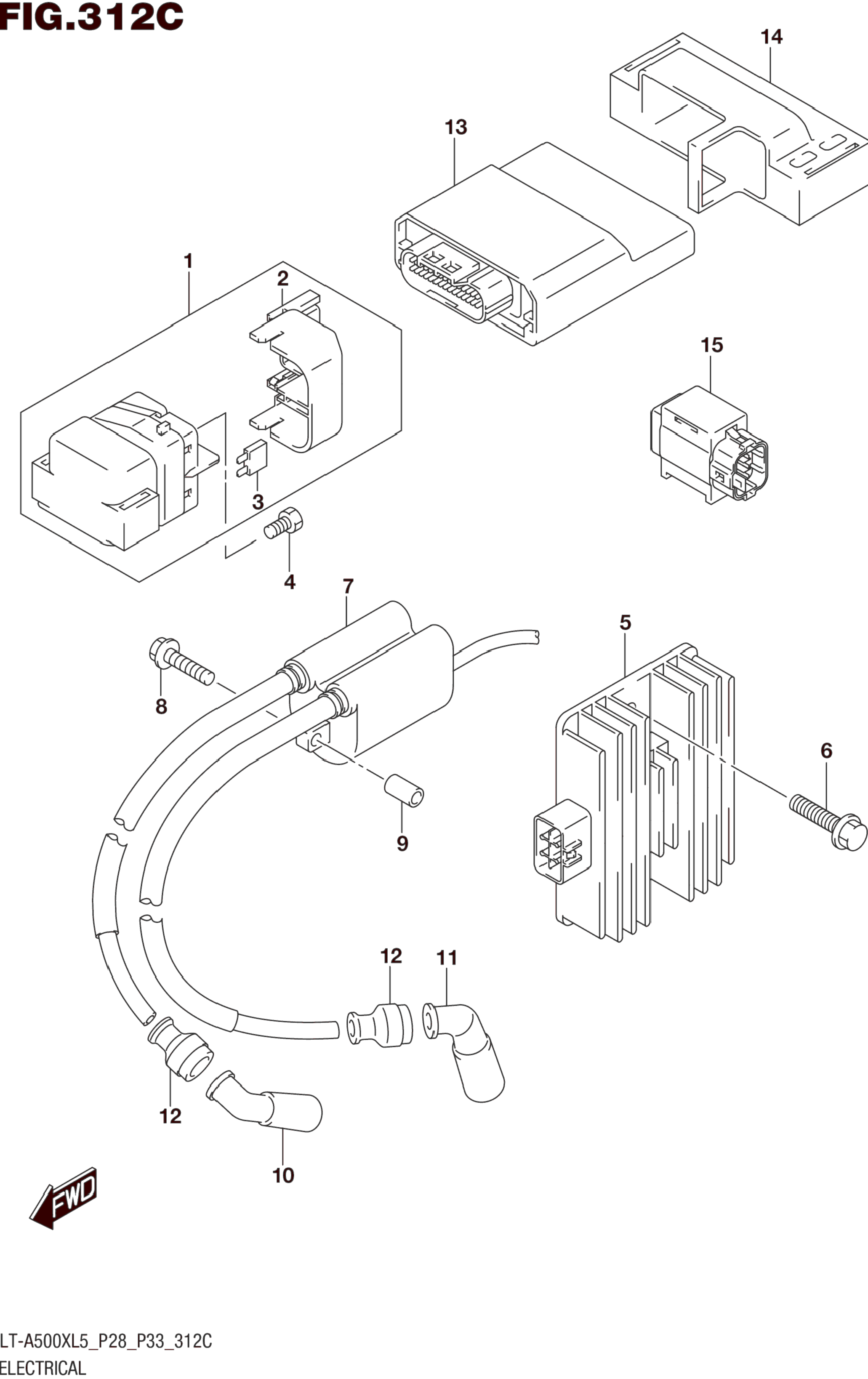 FIG.312C

14

13

1

2

15

3

4

7

5

8

6

9

12

11

12

10

FWD

LT-A500XL5_P28_P33_312C
ELECTRICAL