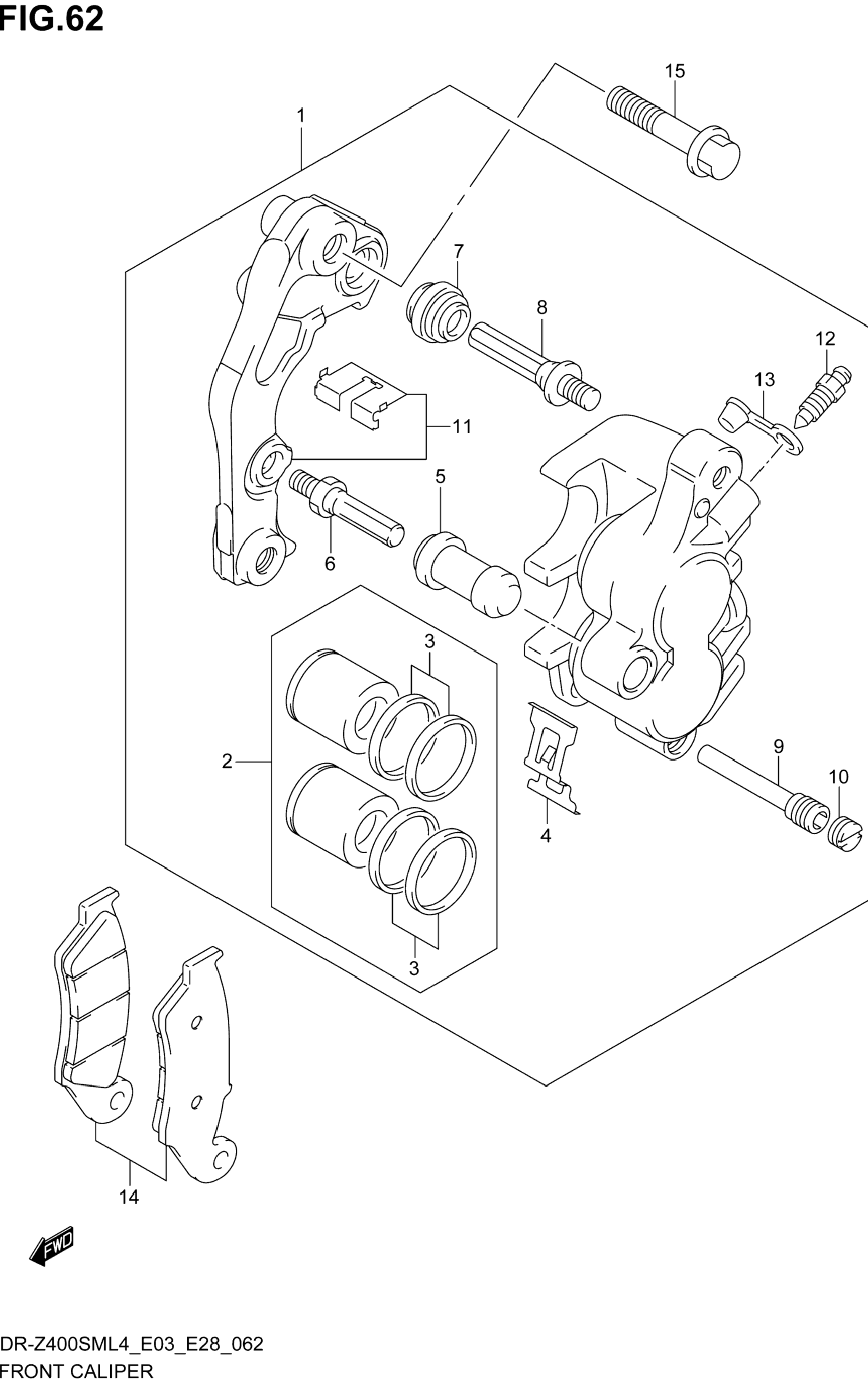 FIG.62

15
1
7
8
12
13
11
5
6
3
2
9
10
4
3
14
FWD

DR-Z400SML4_E03_E28_062
FRONT CALIPER