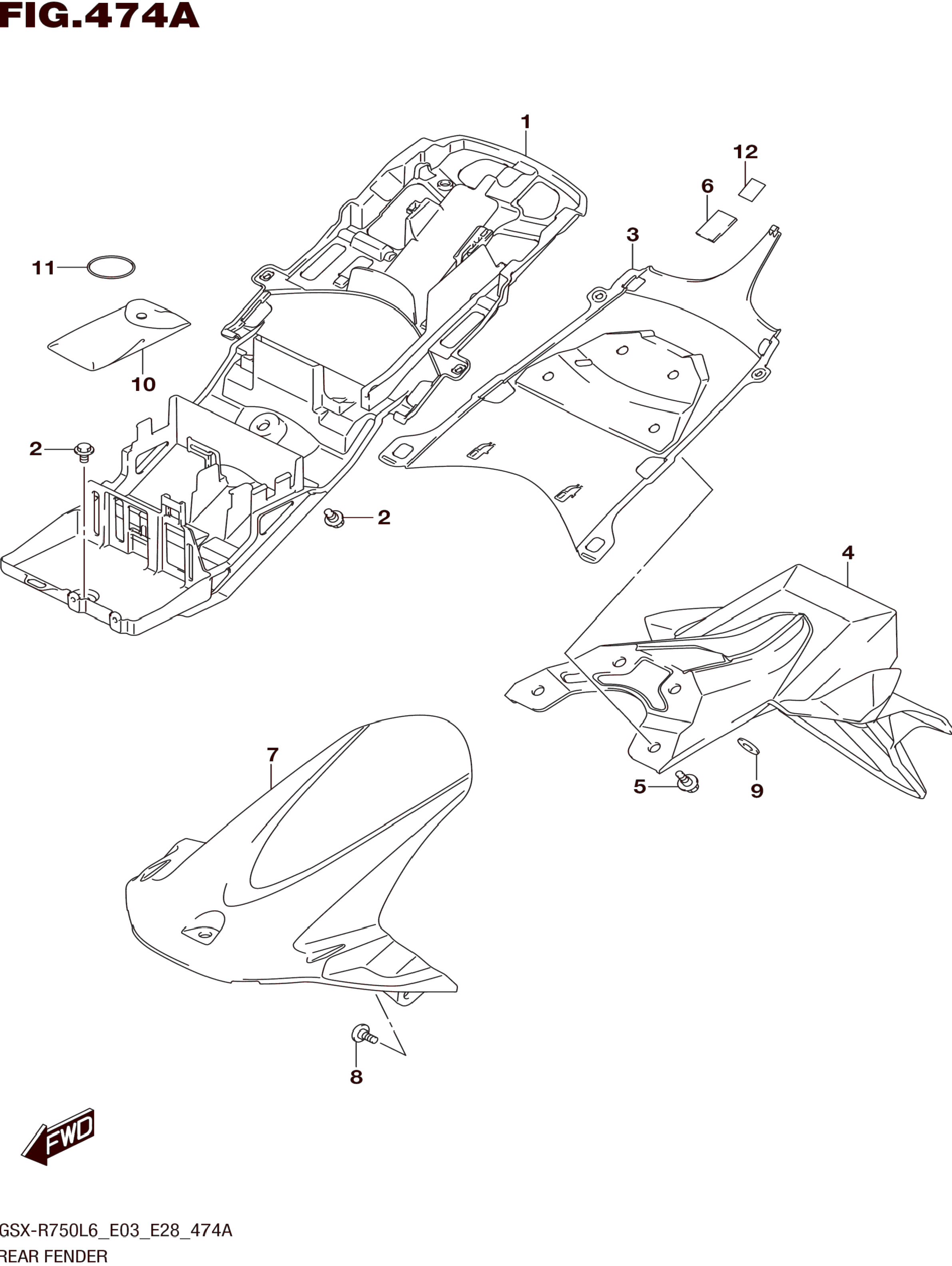 FIG.474A

1

12

6

3

11

10

2

2

4

7

5

9

8

FWD

GSX-R750L6_E03_E28_474A
REAR FENDER