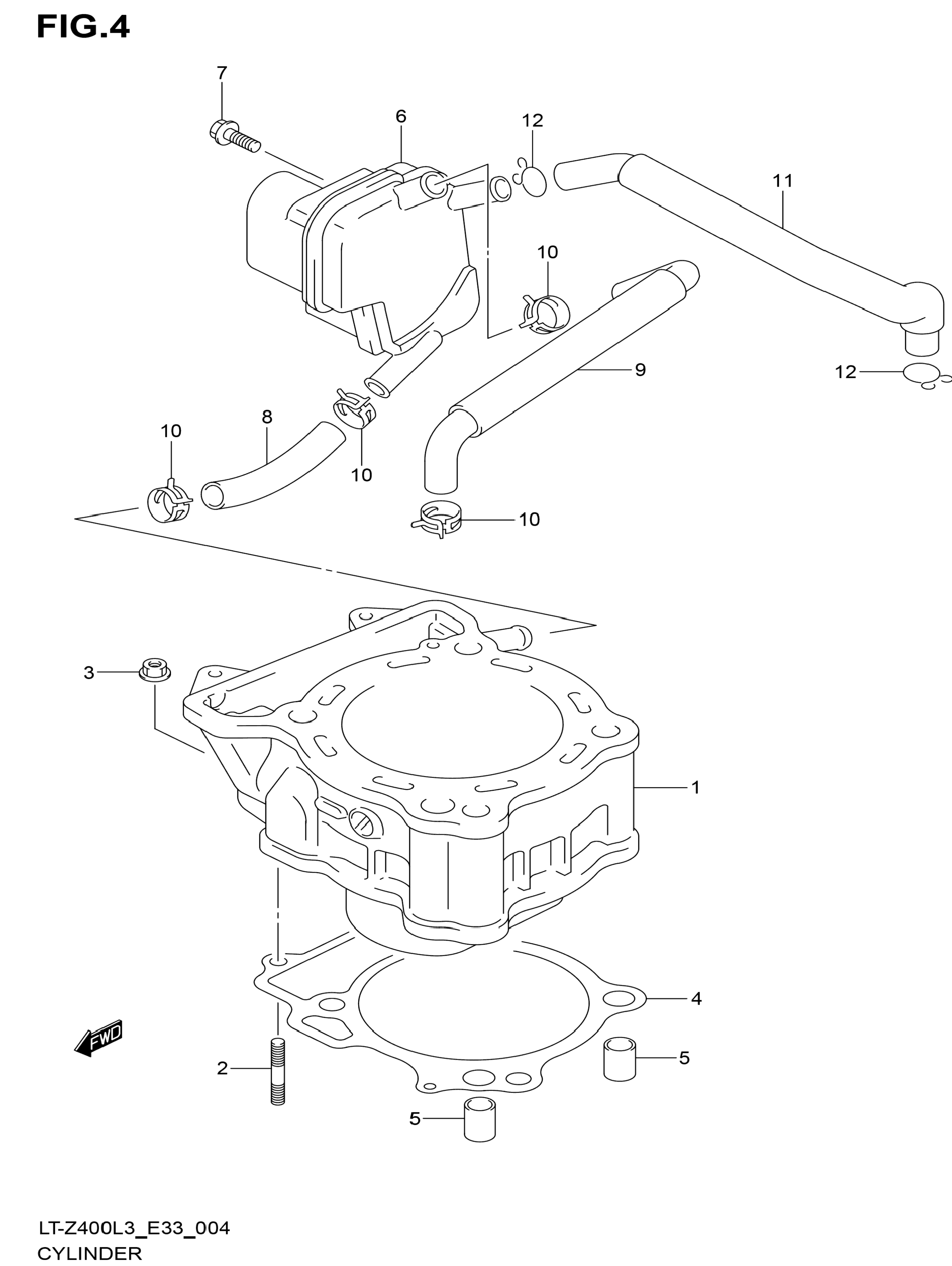 FIG.4

7

6

12

11

10

9

12

10

8

10

10

3

1

4

FWD

2

5

5

LT-Z400L3_E33_004
CYLINDER