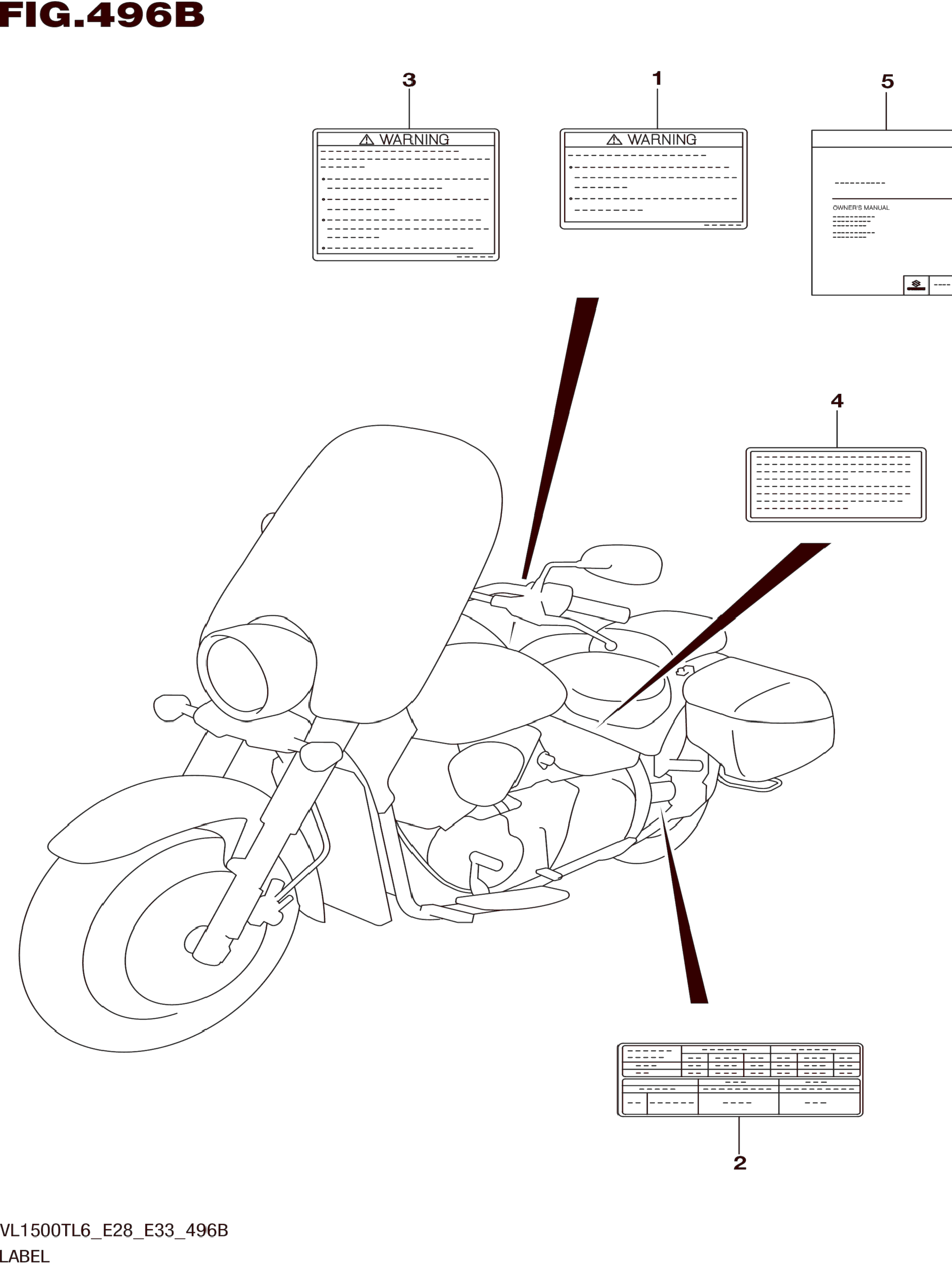 FIG.496B

3

WARNING

1

WARNING

5

OWNER'S MANUAL

4

2

VL1500TL6_E28_E33_496B
LABEL