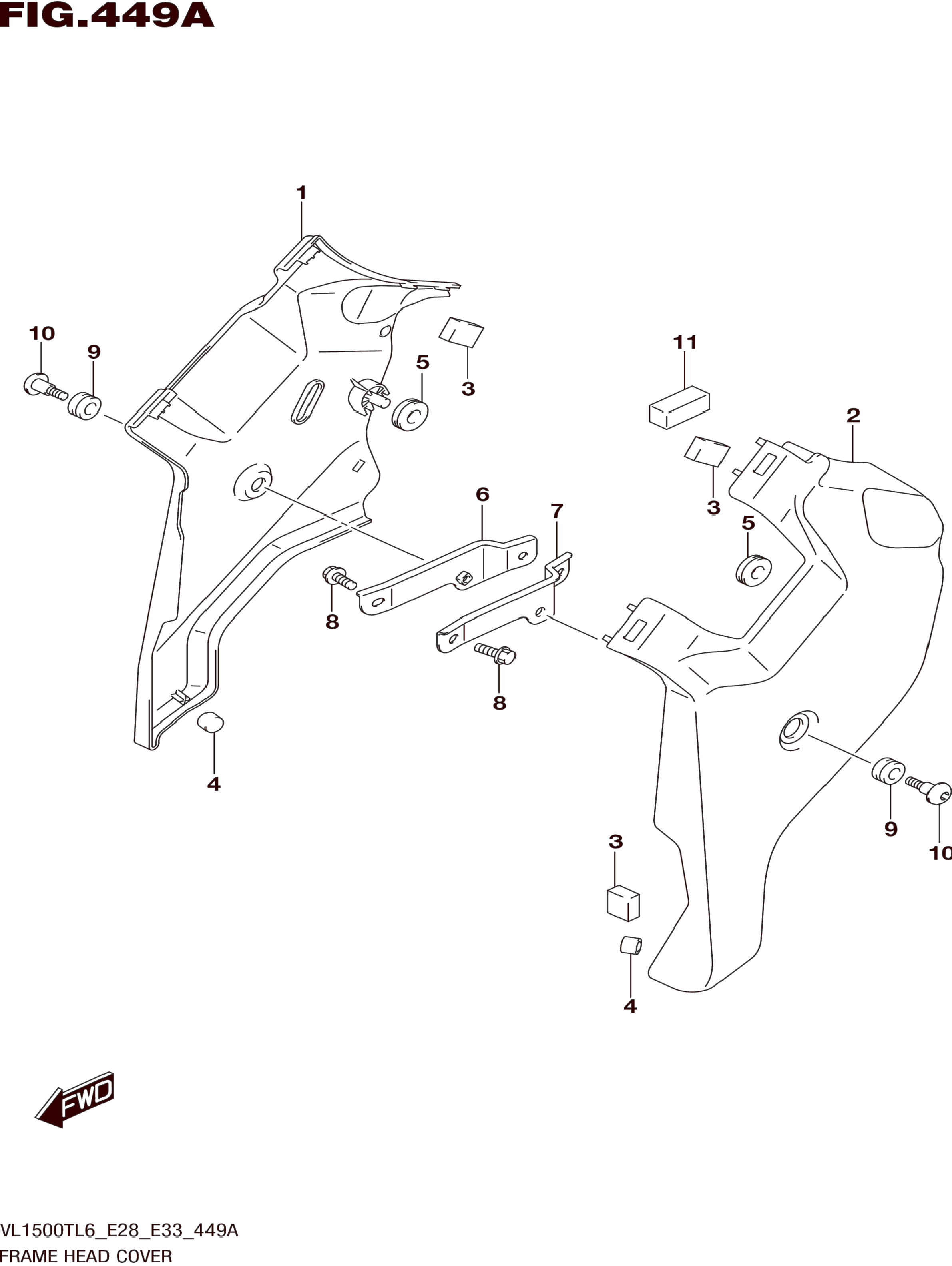 FIG.449A

1
10
9
5
3
11
2
3
5
6
7
8
8
4
9
10
3
4

FWD

VL1500TL6_E28_E33_449A
FRAME HEAD COVER