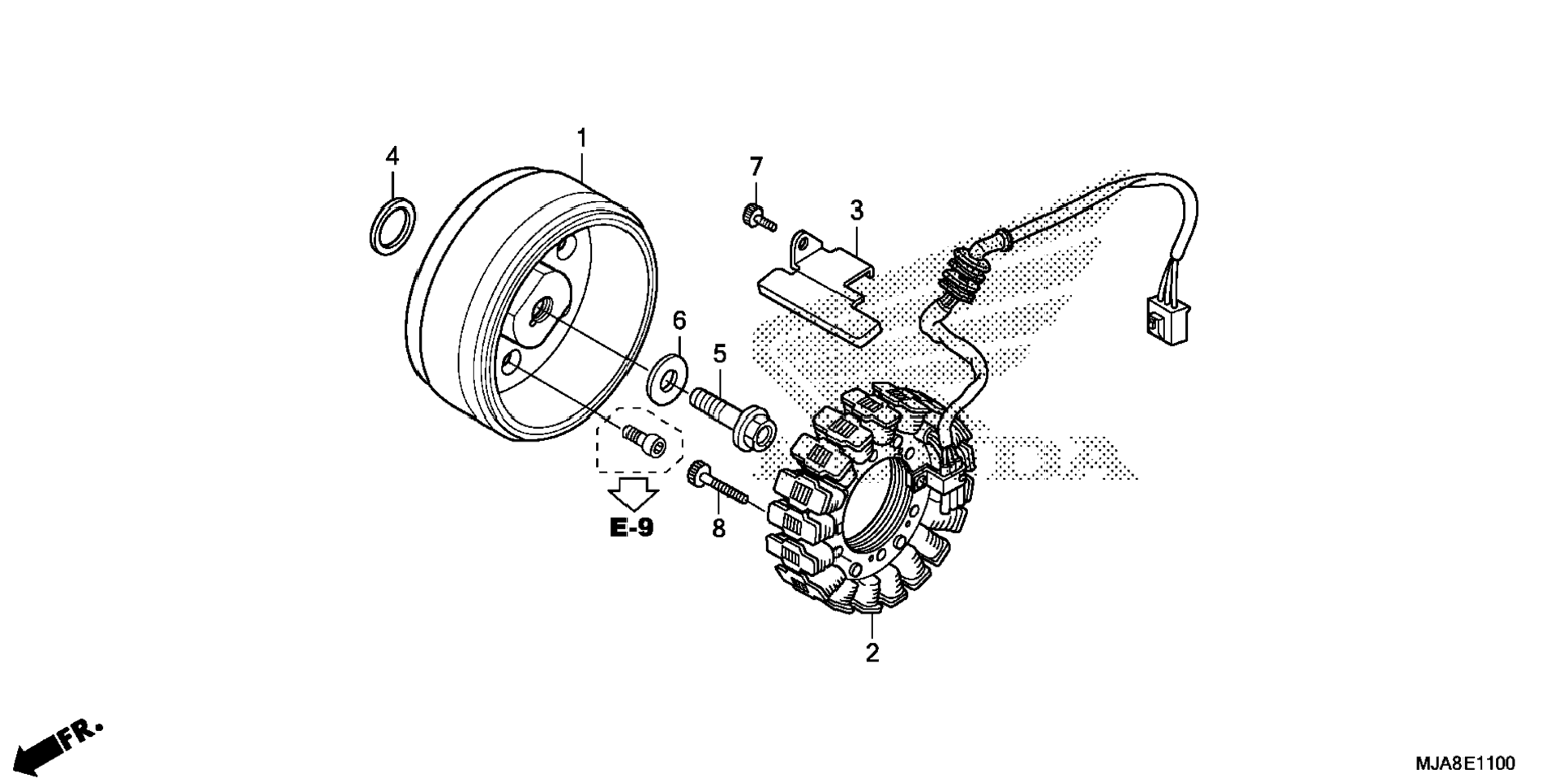 4
1
7
3
6
5
E-9
8
2
FR.
MJA8E1100