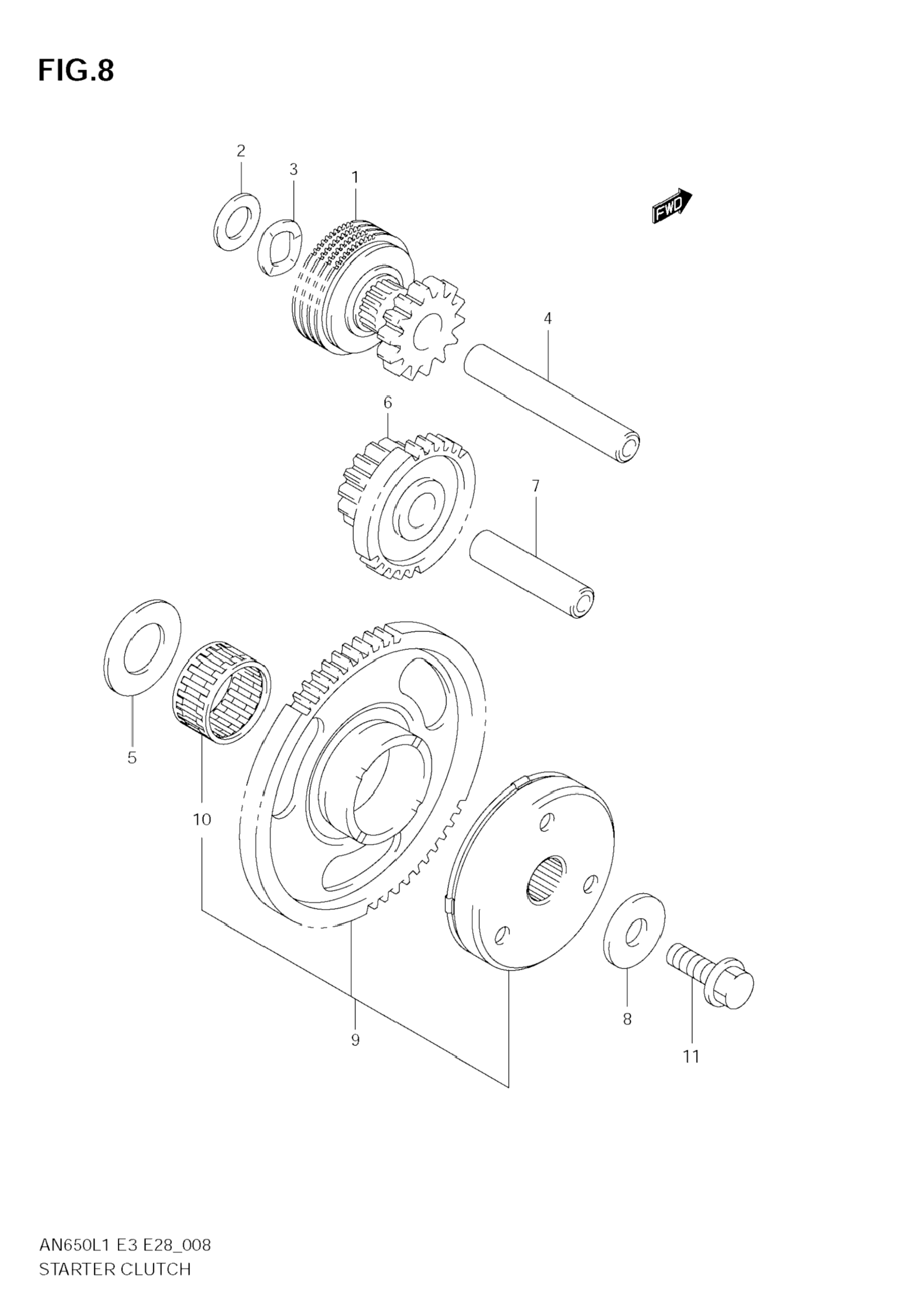 FIG.8

2
3
1
FWD
4
6
7
5
10
9
8
11

AN650L1 E3 E28_008
STARTER CLUTCH