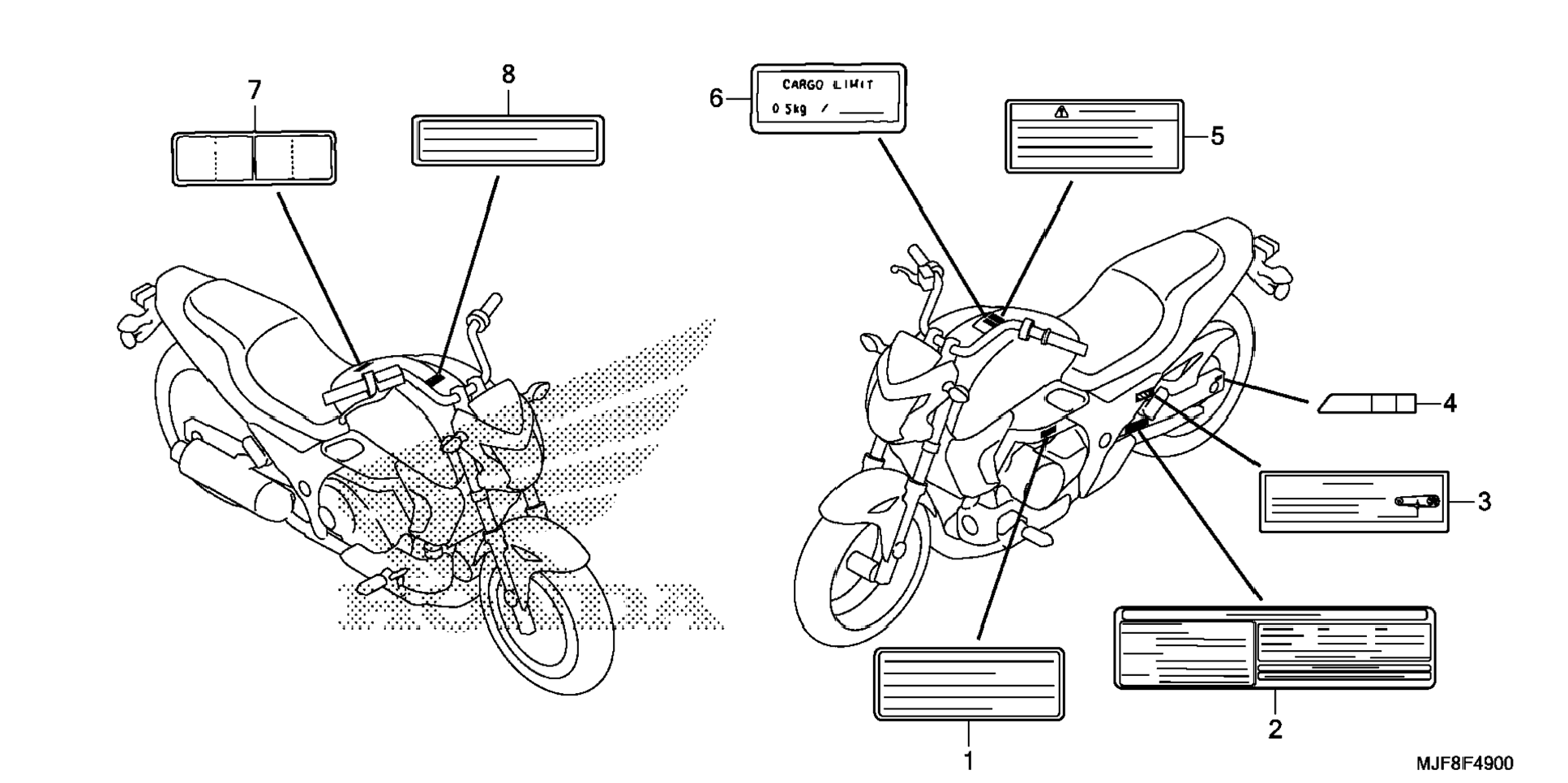 7

8

6

CARGO LIMIT

0 5kg /

5

4

3

2

1

MJF8F4900