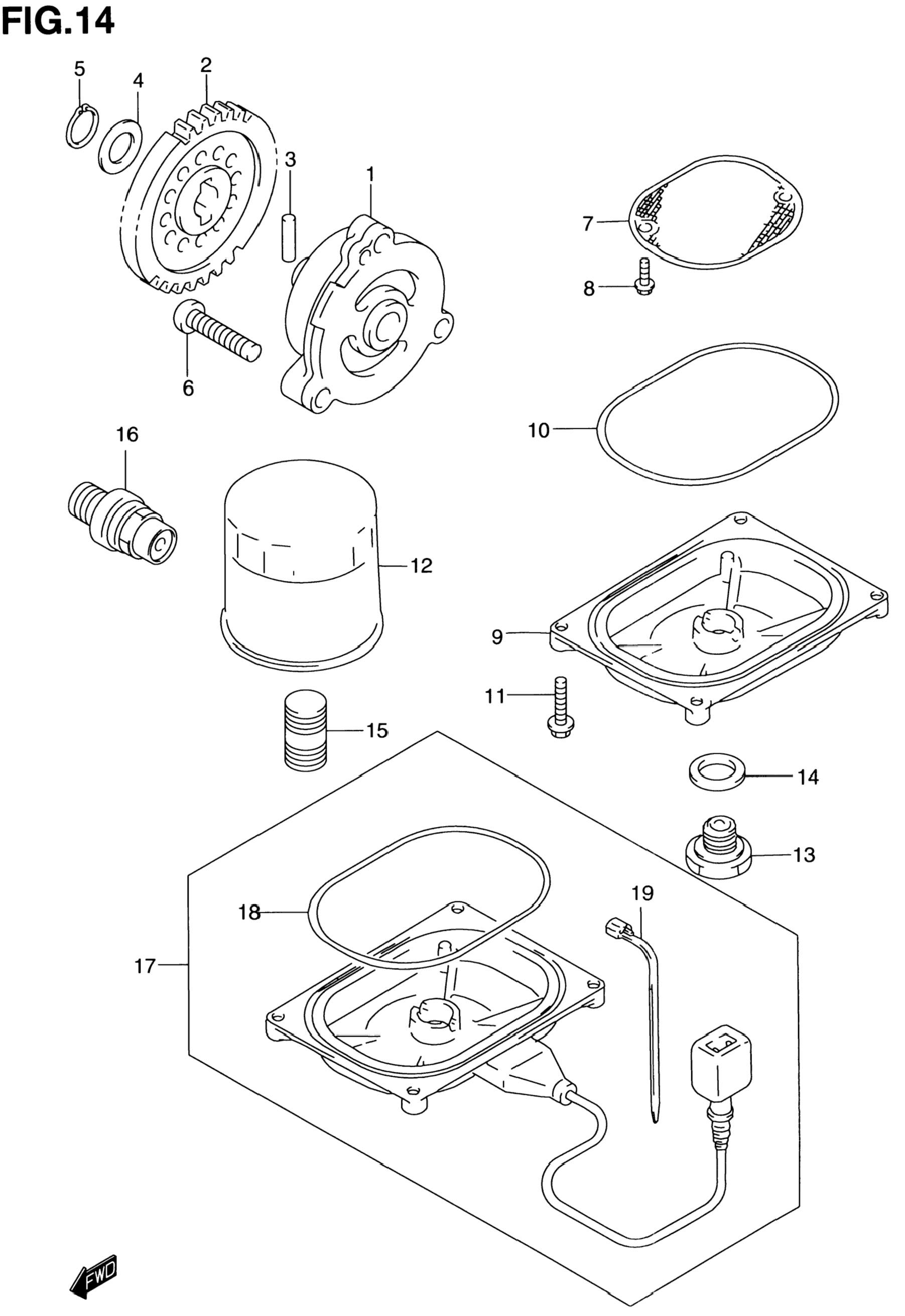 FIG.14

5
4
2
3
1
7
8
6
10
16
12
9
11
15
14
13
19
18
17
FWD