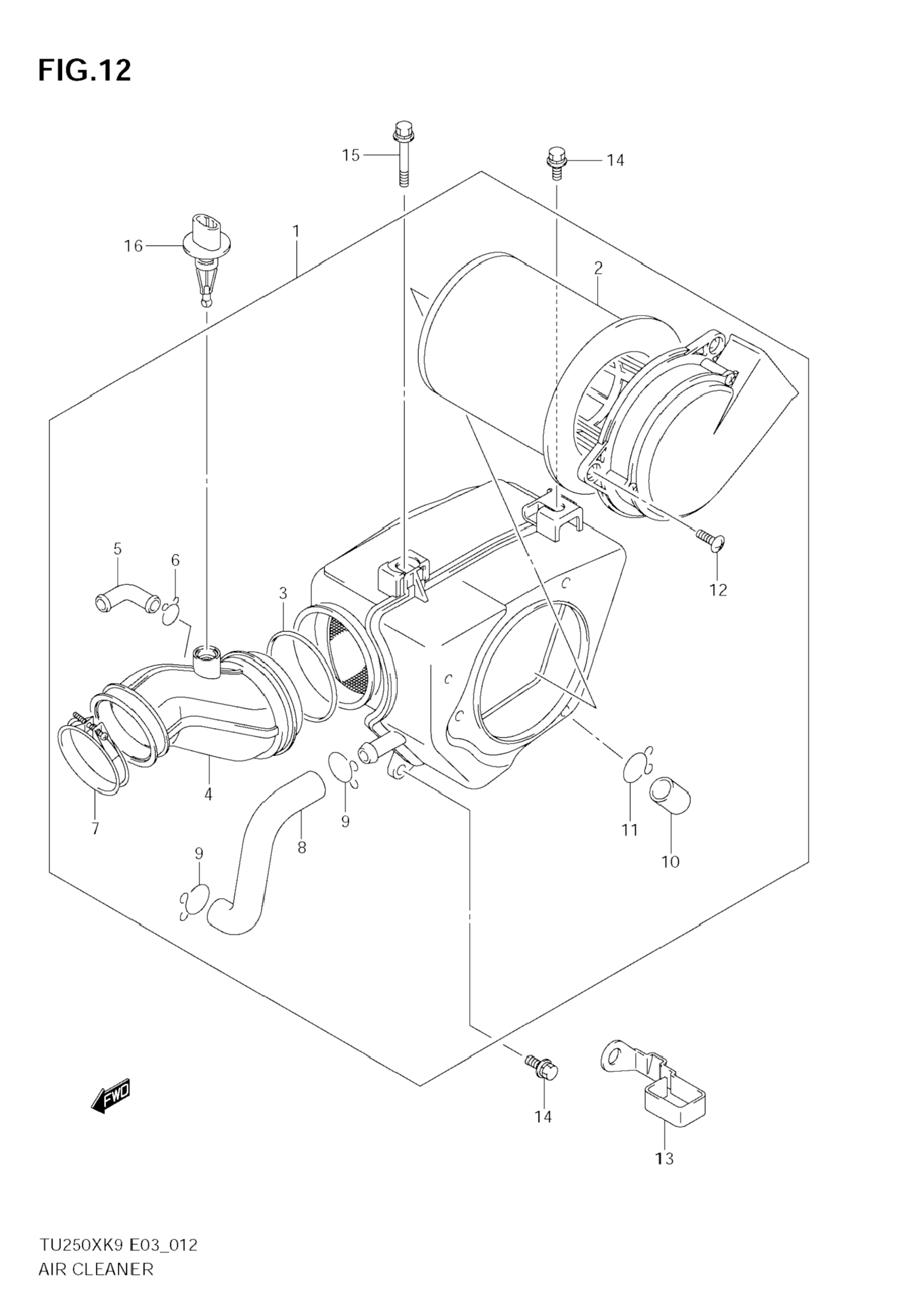 FIG.12

15
14
16
1
2
5
6
3
12
4
7
9
8
9
11
10
FWD
14
13

TU250XK9 E03_012
AIR CLEANER