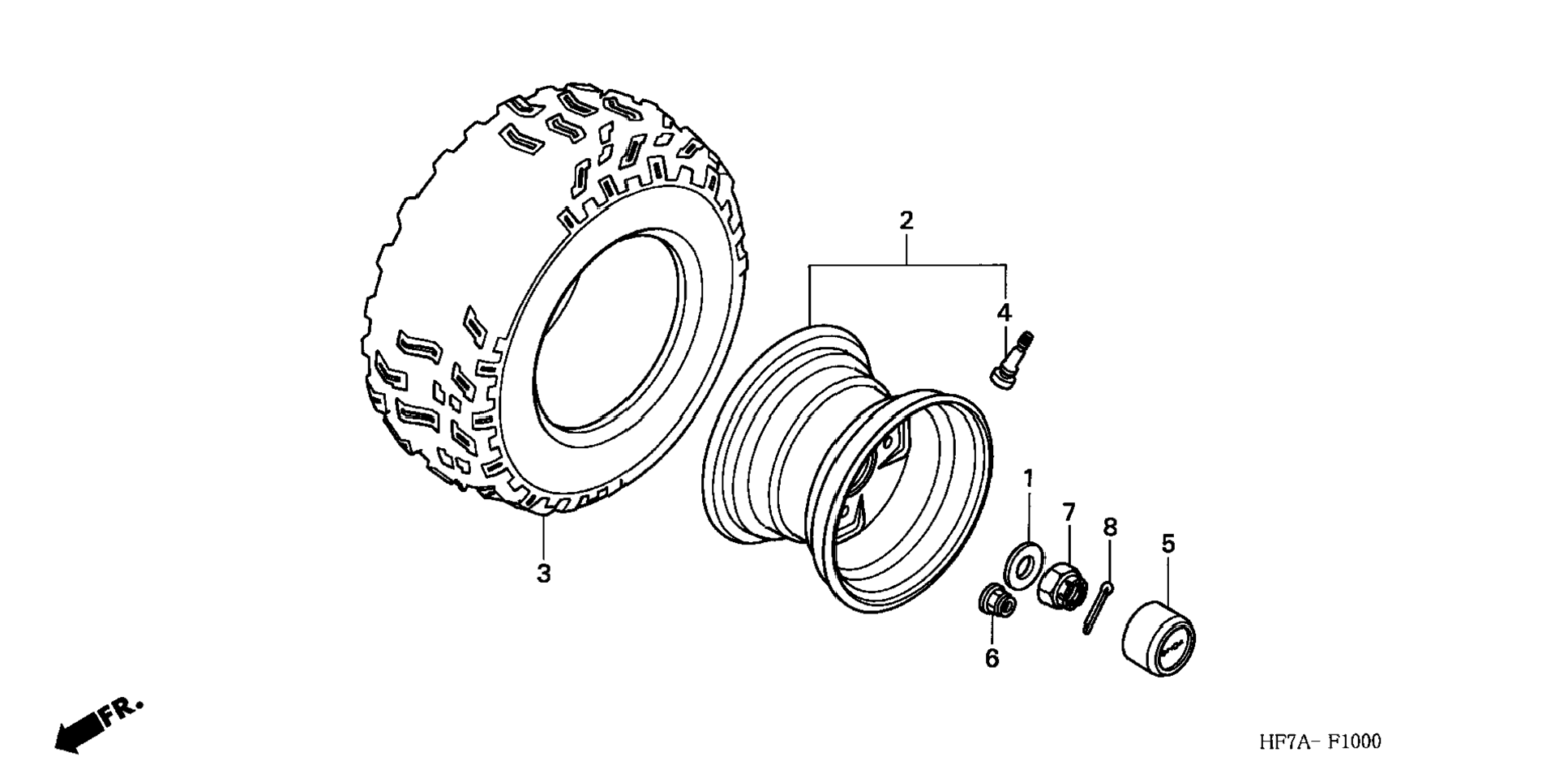 2

4

1

7

8

5

3

6

FR.

HF7A- F1000