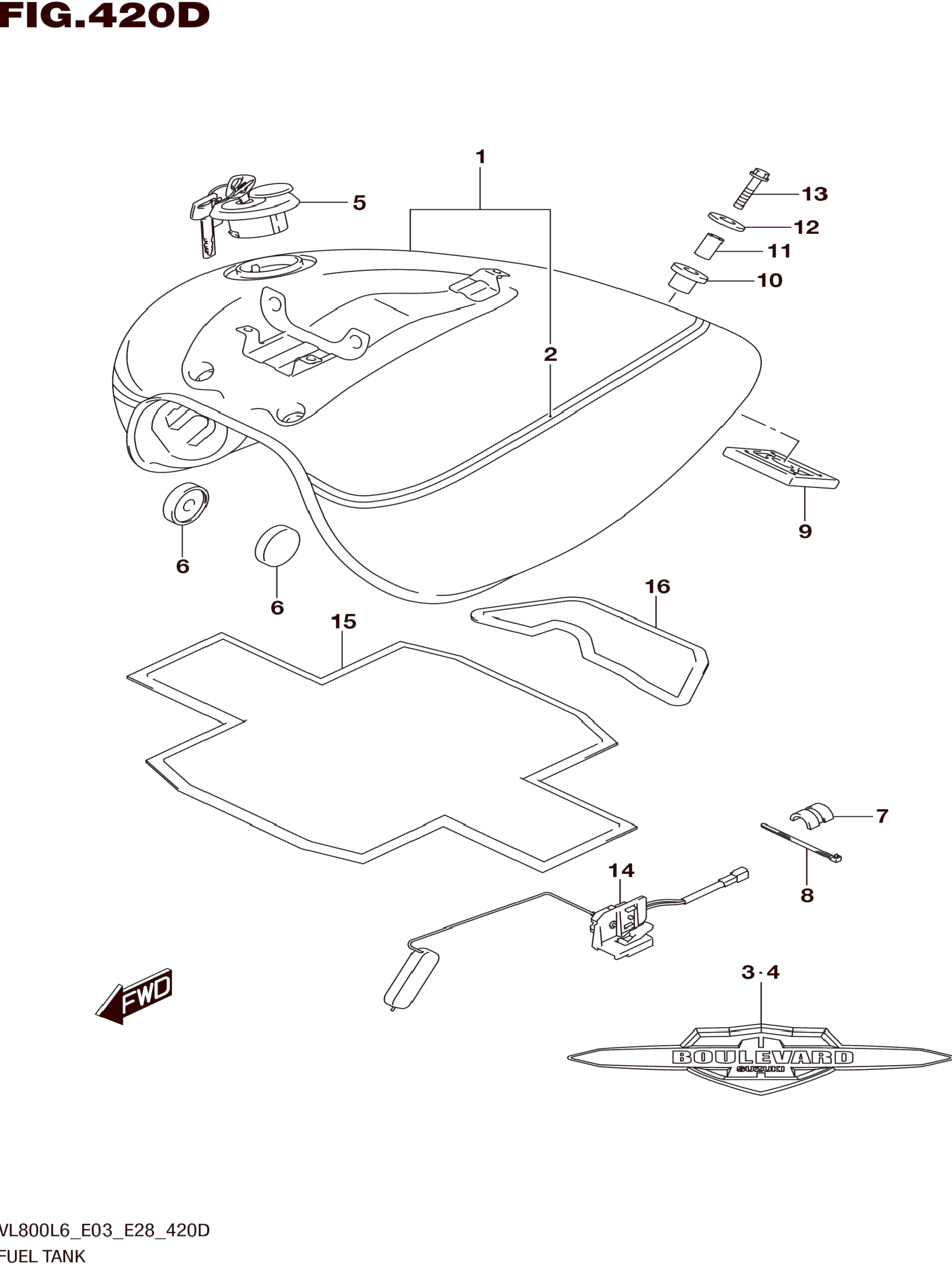 FIG.420D

1

5

13

12

11

10

2

9

6

6

16

15

7

8

14

FWD

3·4

BOULEVARD

SUZUKI

VL800L6_E03_E28_420D

FUEL TANK