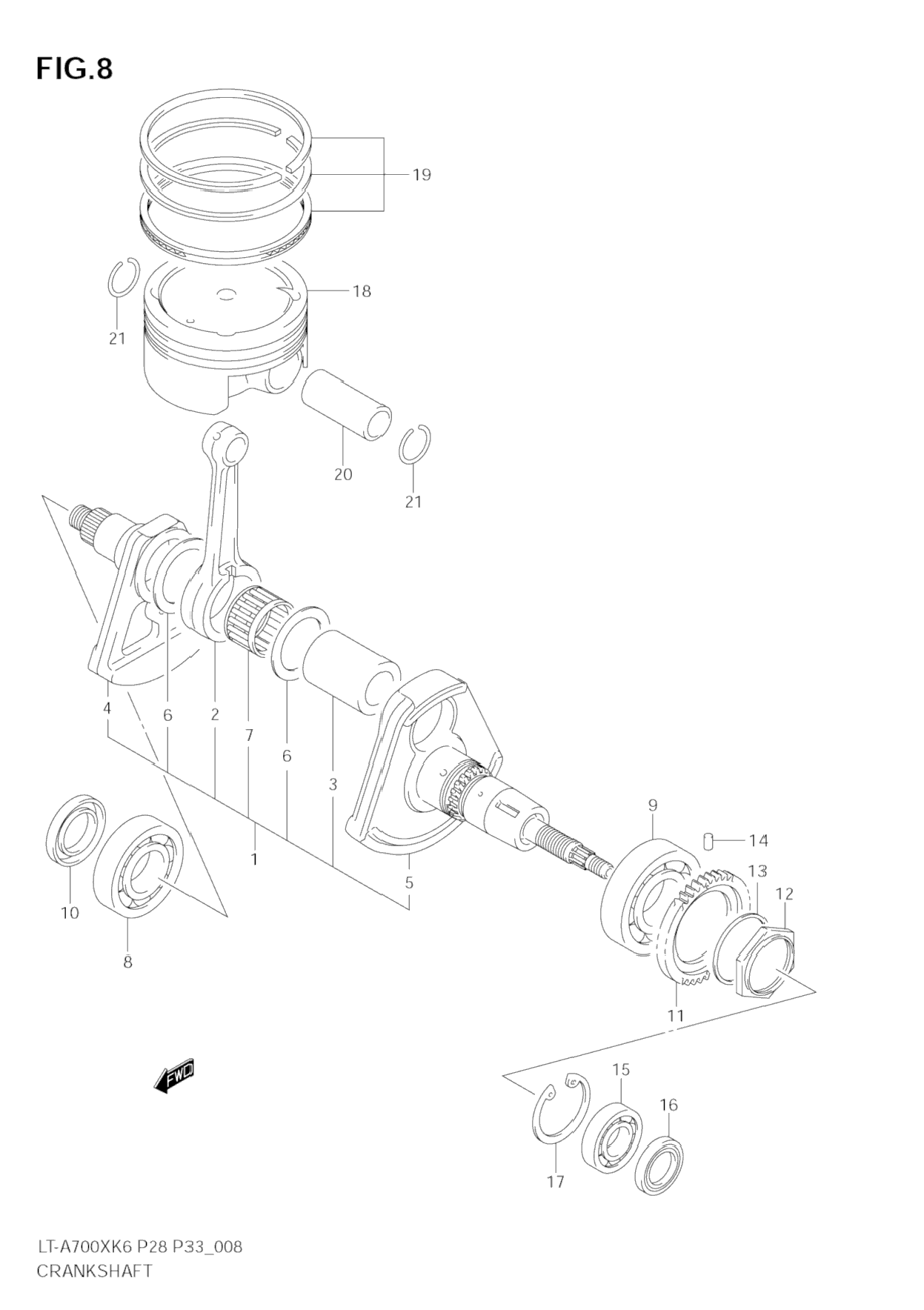 FIG.8

19

18

21

20

21

4 6 2 7 6 3

1

5

9

14

13

12

10

8

11

FWD

15

16

17

LT-A700XK6 P28 P33_008
CRANKSHAFT