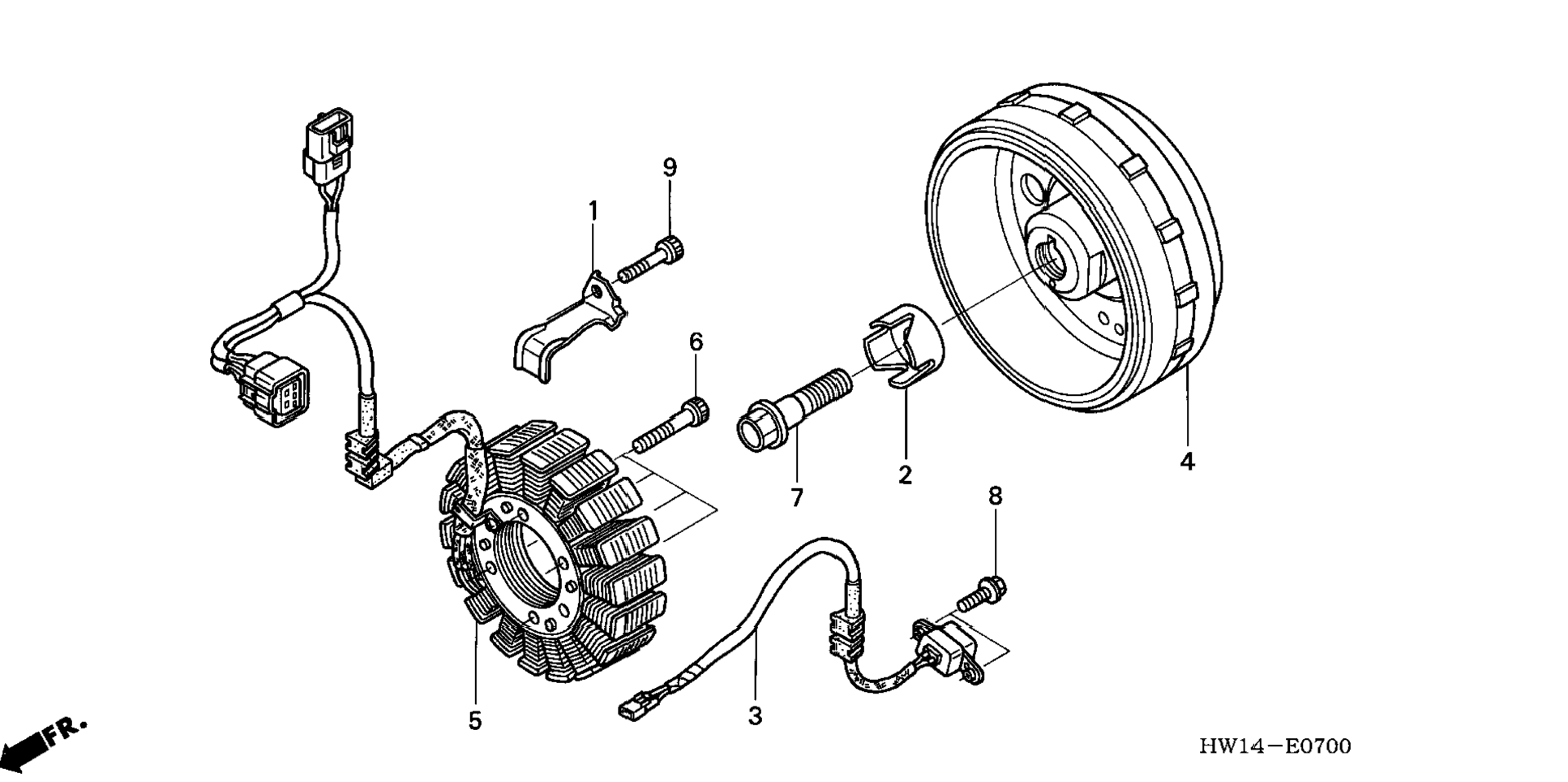 9
1
6
7
2
4
8
5
3
FR.
HW14—E0700