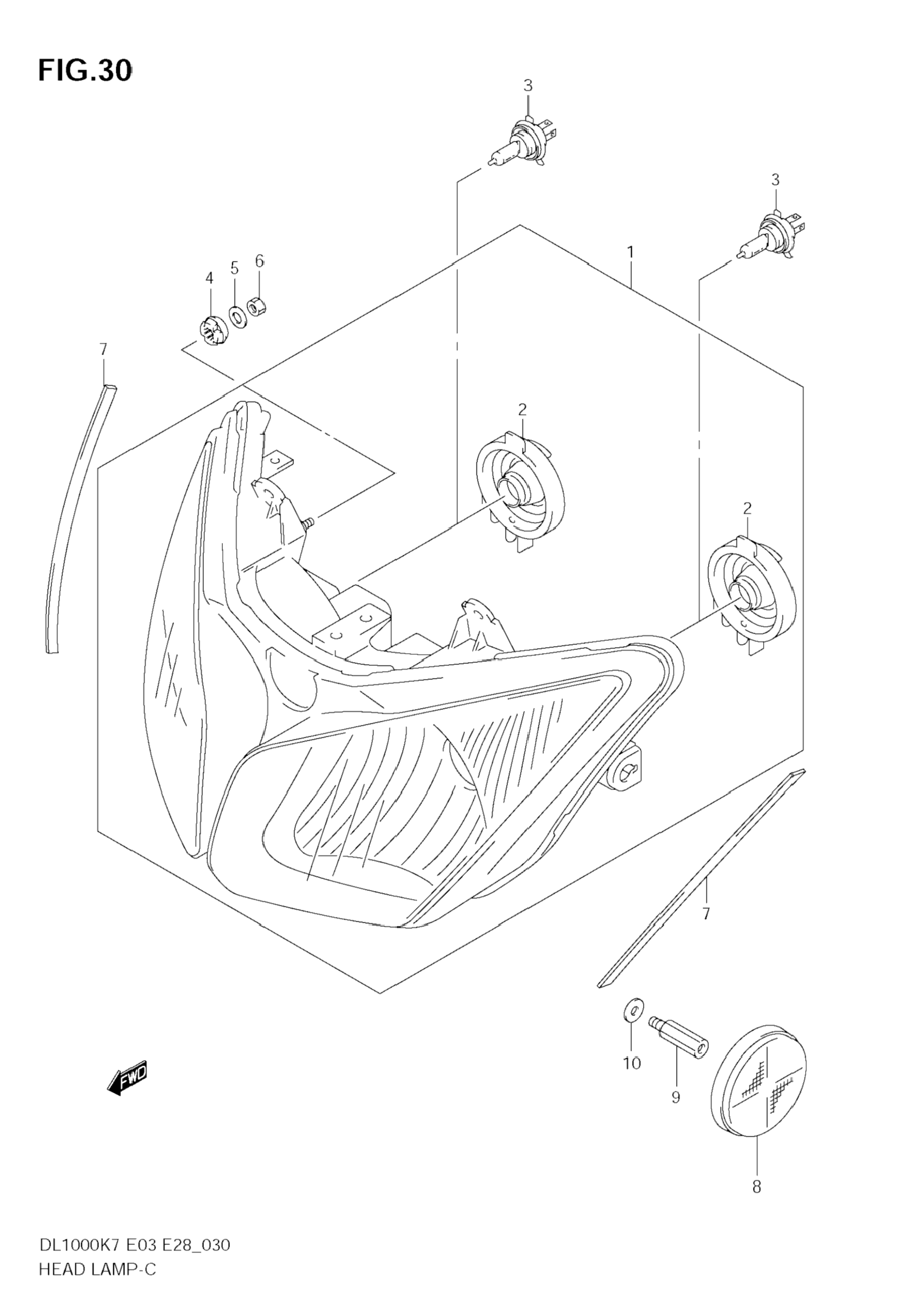 FIG.30

3
3
1
4
5
6
7
2
2
7
10
9
8
FWD

DL1000K7 E03 E28_030
HEAD LAMP-C