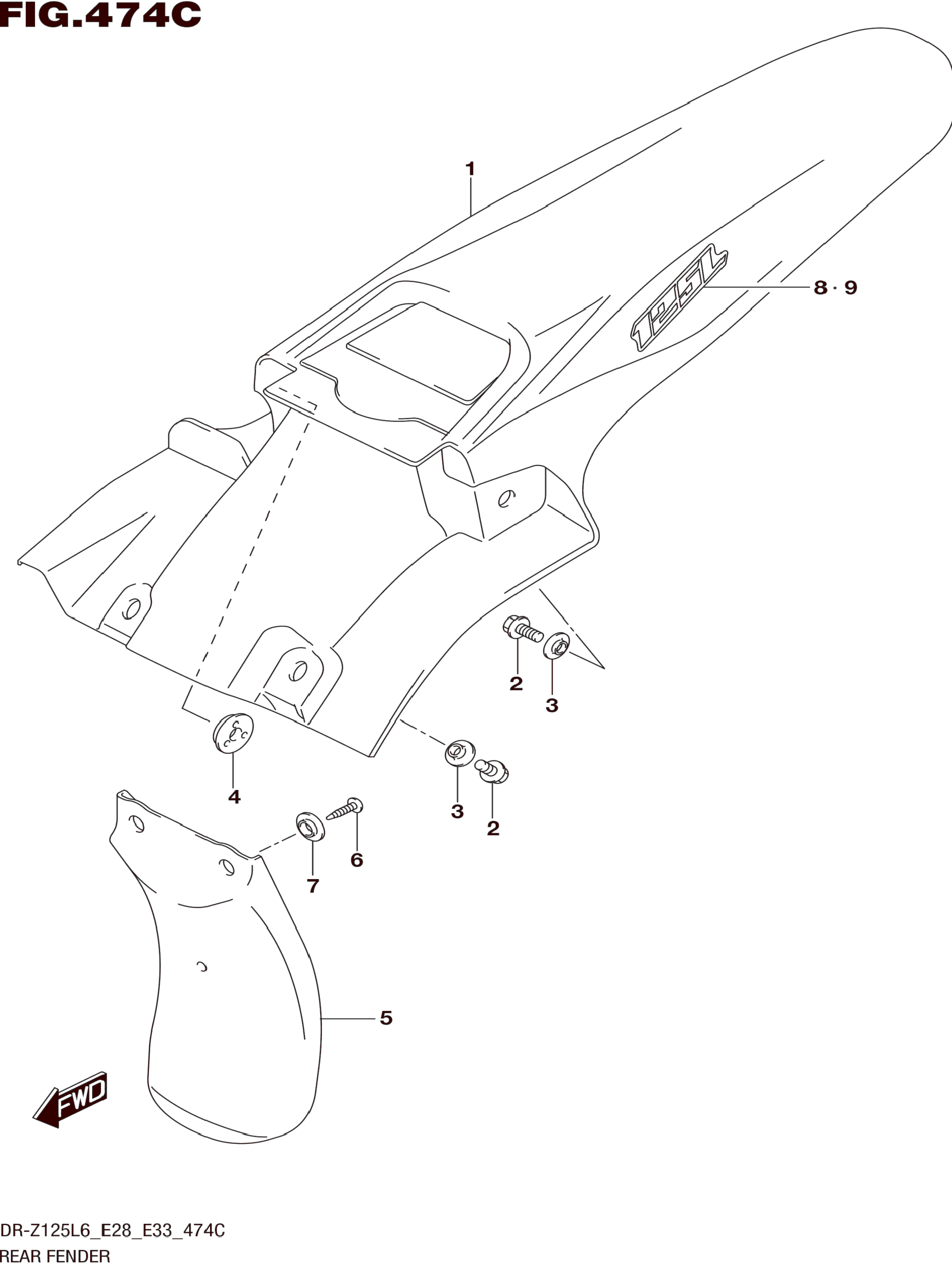 FIG.474C

1

125L

8 · 9

2

3

4

3

2

6

7

5

FWD

DR-Z125L6_E28_E33_474C

REAR FENDER