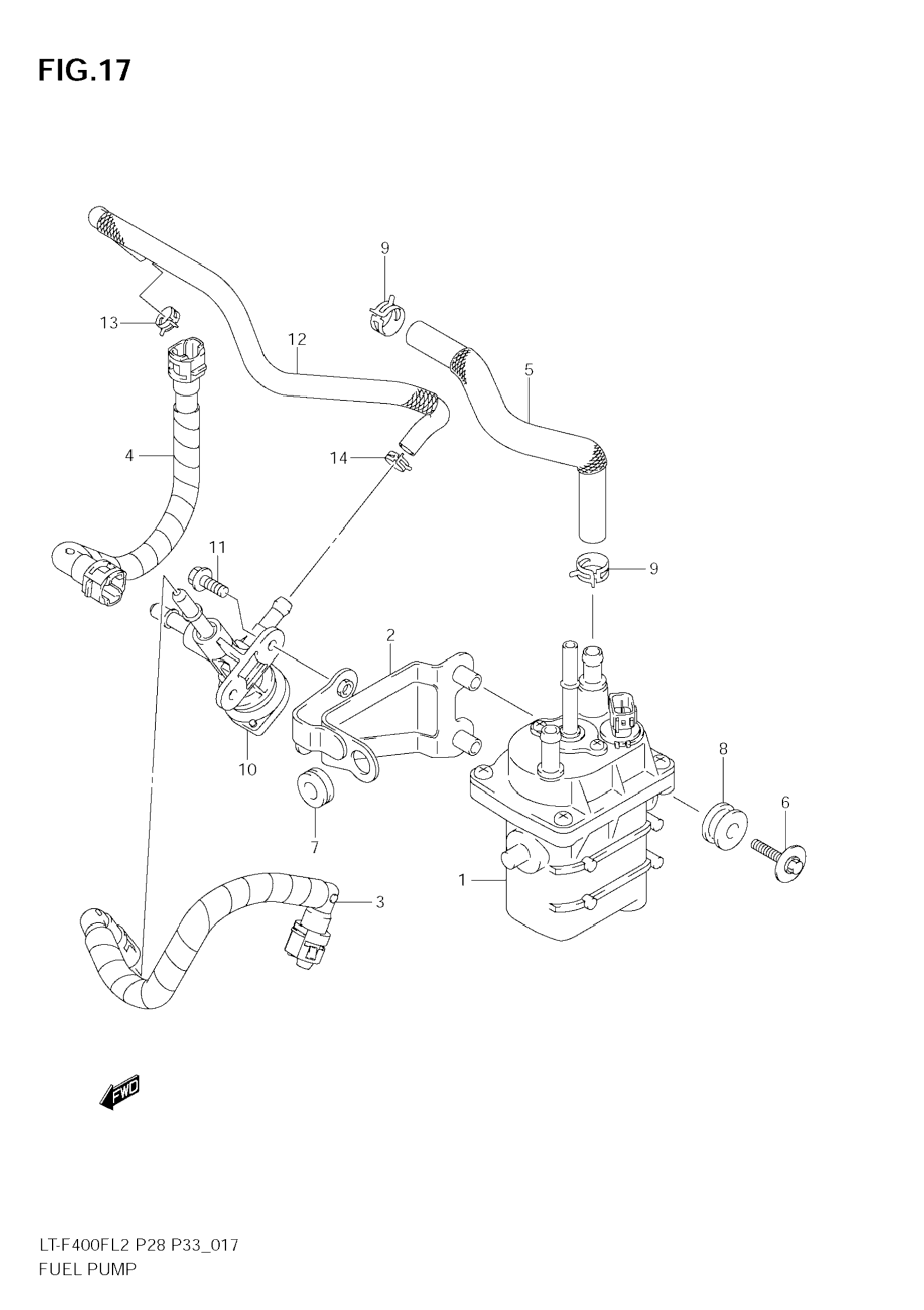 FIG.17

9
13
12
5
4
14
11
9
2
10
8
6
7
1
3

FWD

LT-F400FL2 P28 P33_017
FUEL PUMP