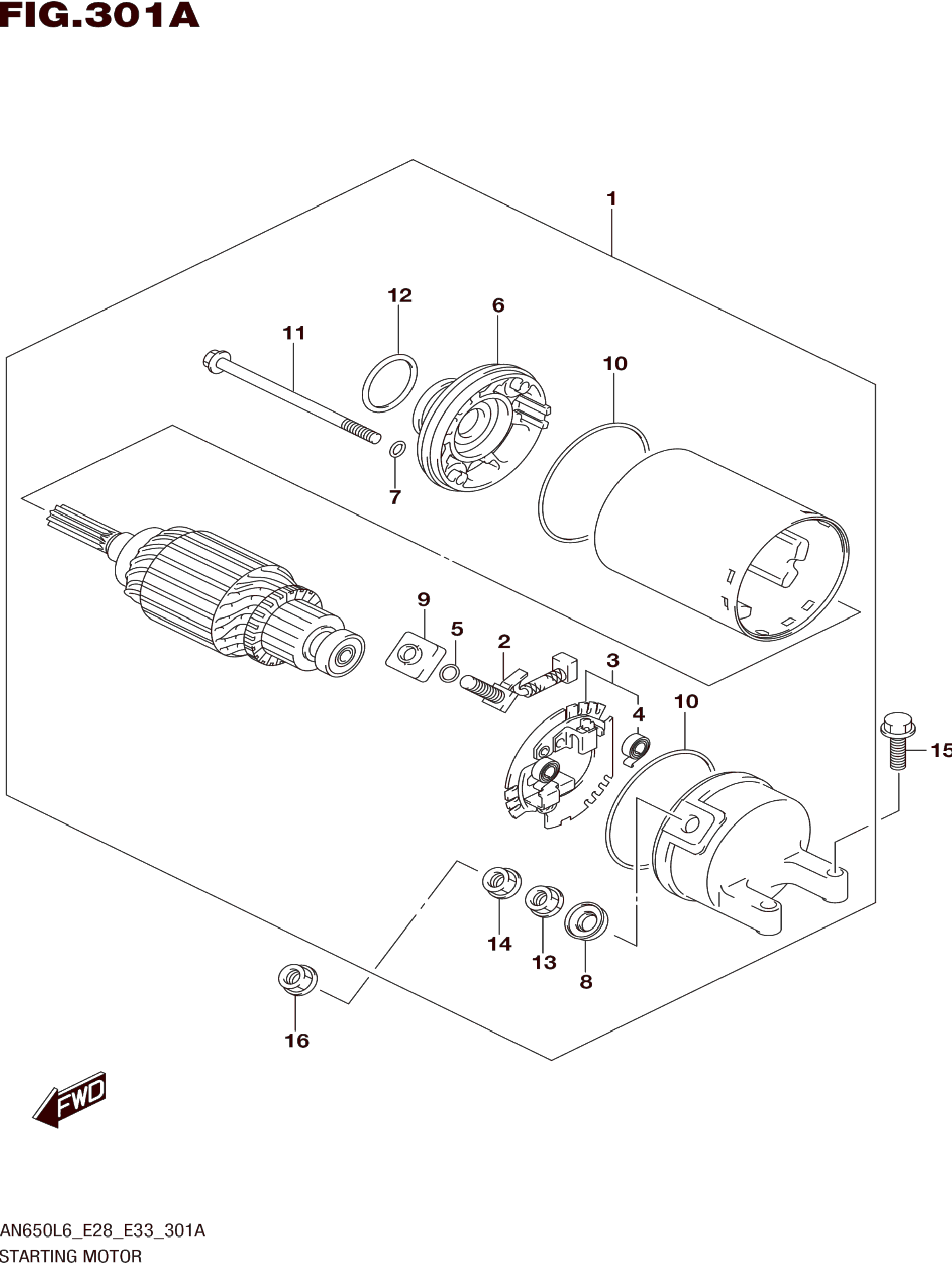 FIG.301A

1
12
6
11
10
7
9
5
2
3
4
10
15
14
13
8
16

FWD

AN650L6_E28_E33_301A
STARTING MOTOR