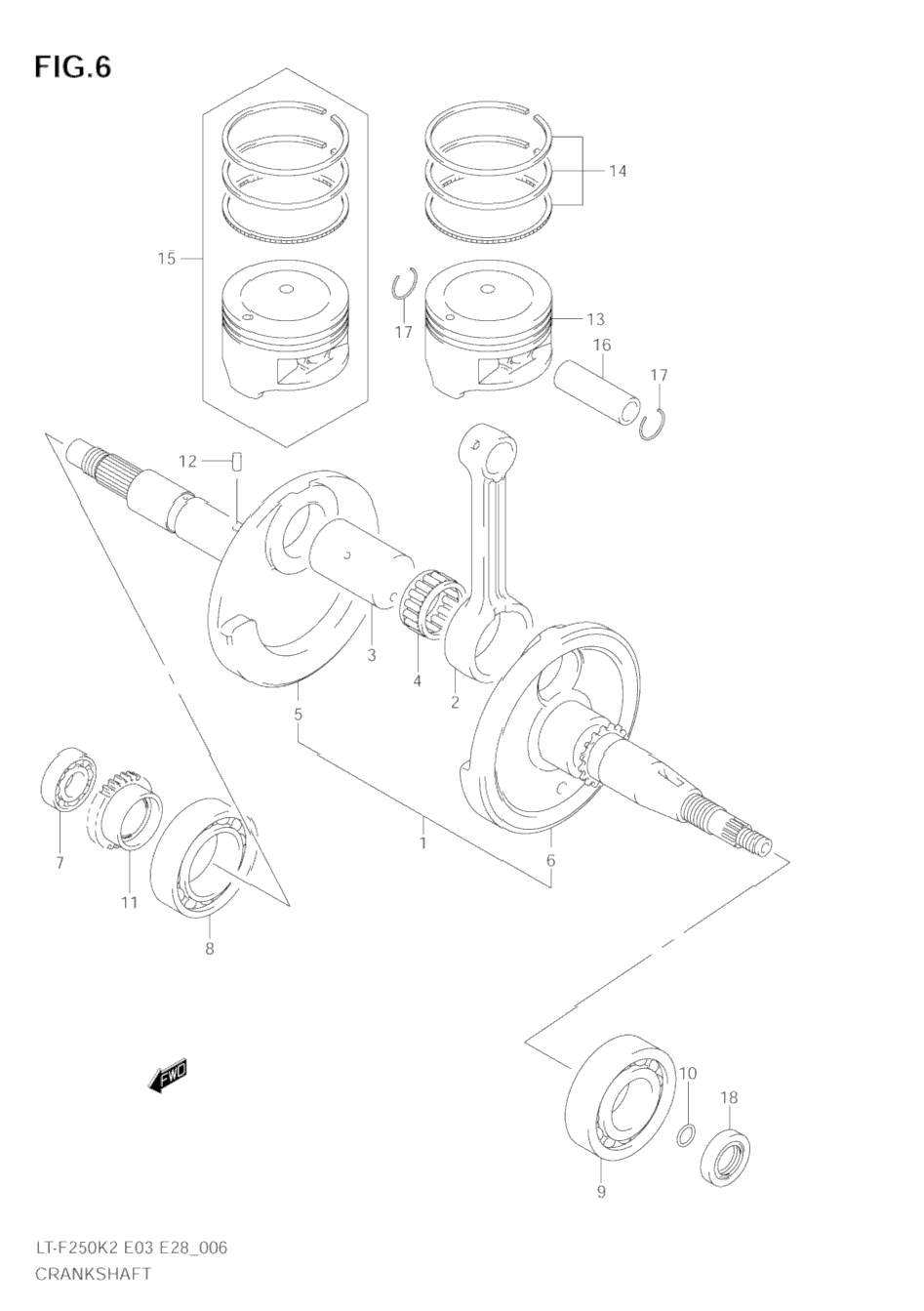 FIG.6

14

15

17

13

16

17

12

3

4

2

5

1

6

7

11

8

FWD

10

18

9

LT-F250K2 E03 E28_006
CRANKSHAFT