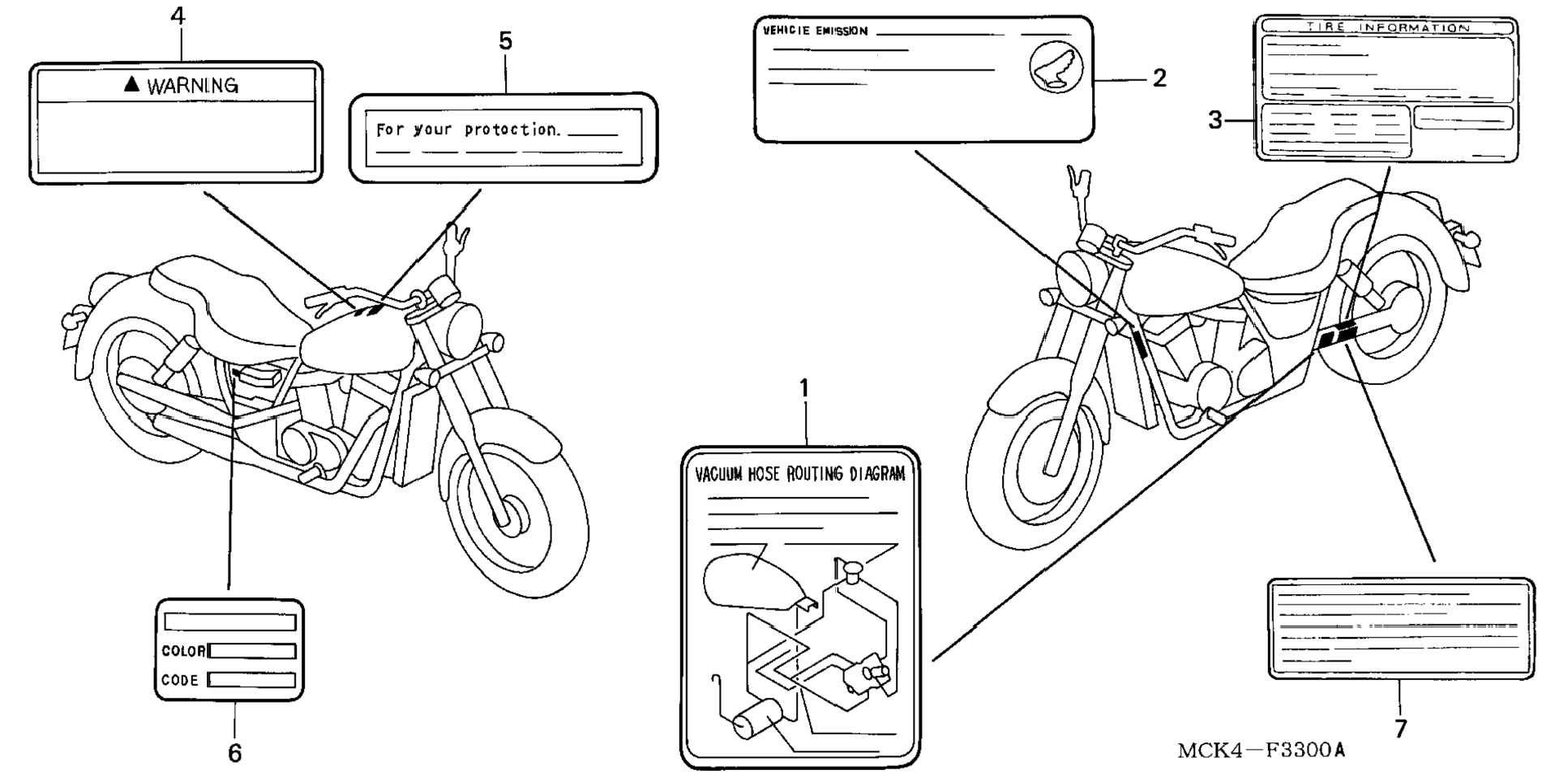 4

▲ WARNING

5

For your protection.

VEHICLE EMISSION

2

TIRE INFORMATION

3

1

VACUUM HOSE ROUTING DIAGRAM

COLOR

CODE

6

7

MCK4—F3300A