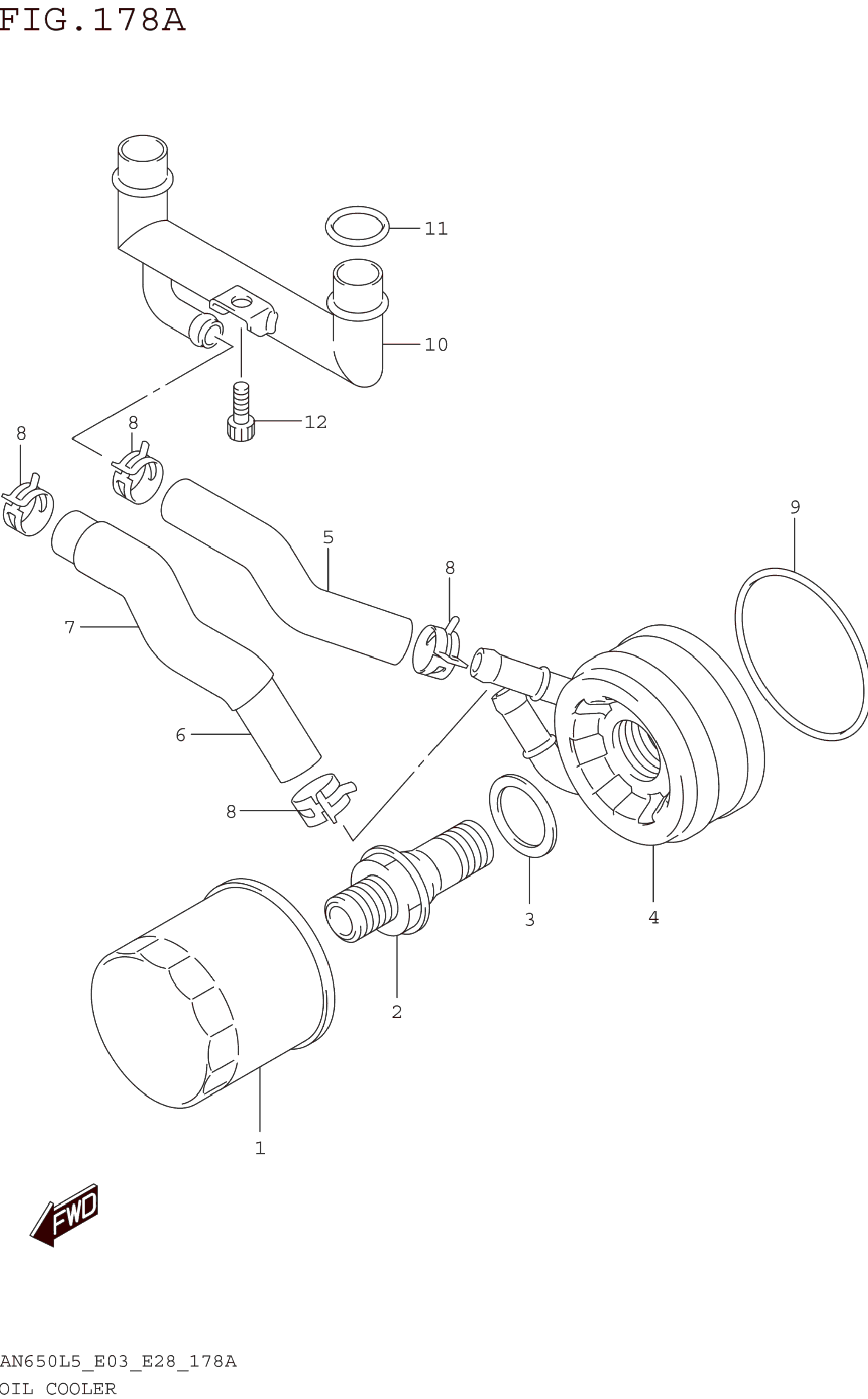 FIG.178A

11

10

12

8

8

9

5

8

7

6

8

3

4

2

1

FWD

AN650L5_E03_E28_178A
OIL COOLER