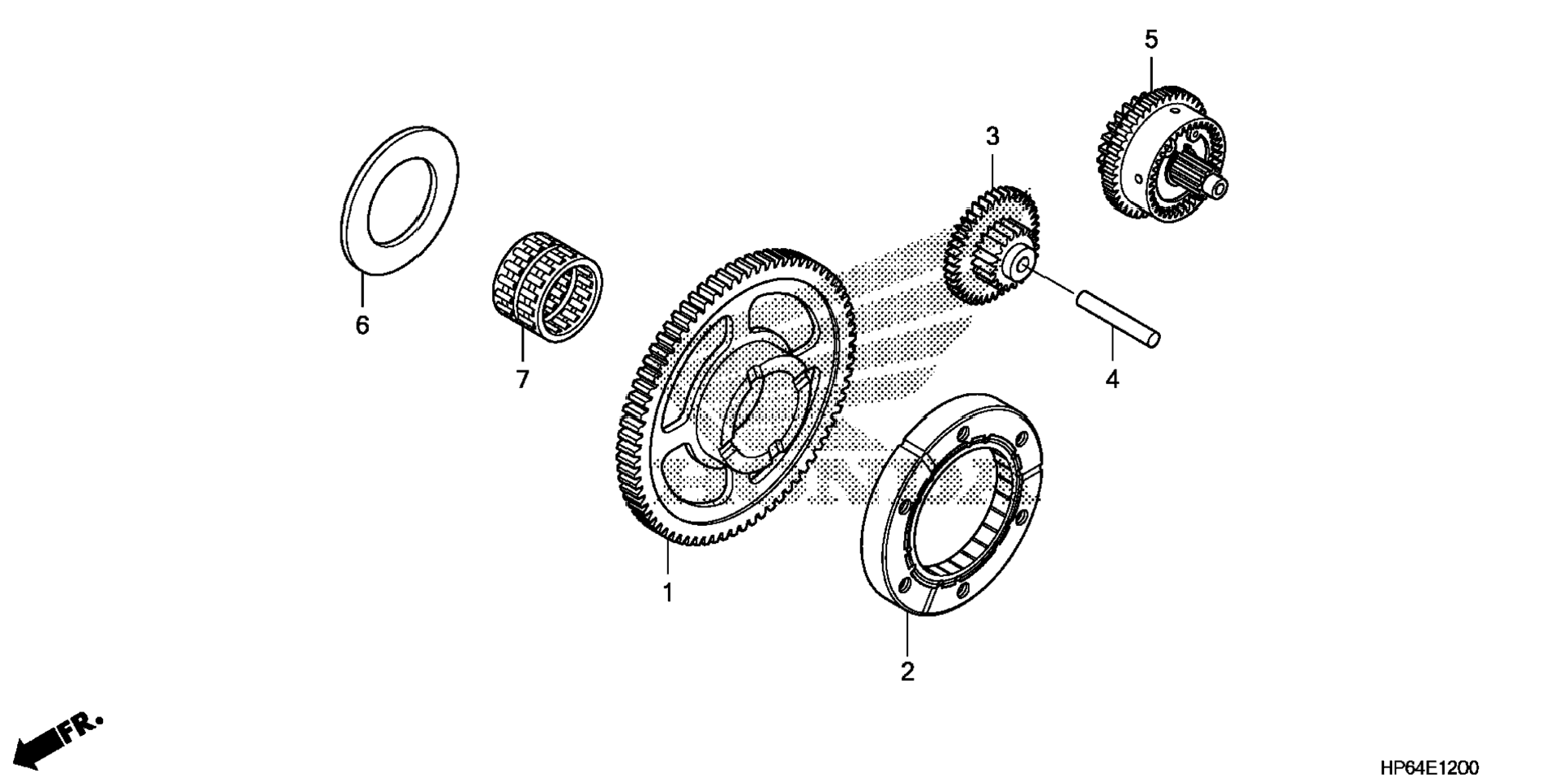 5
3
6
7
4
1
2
FR.
HP64E1200