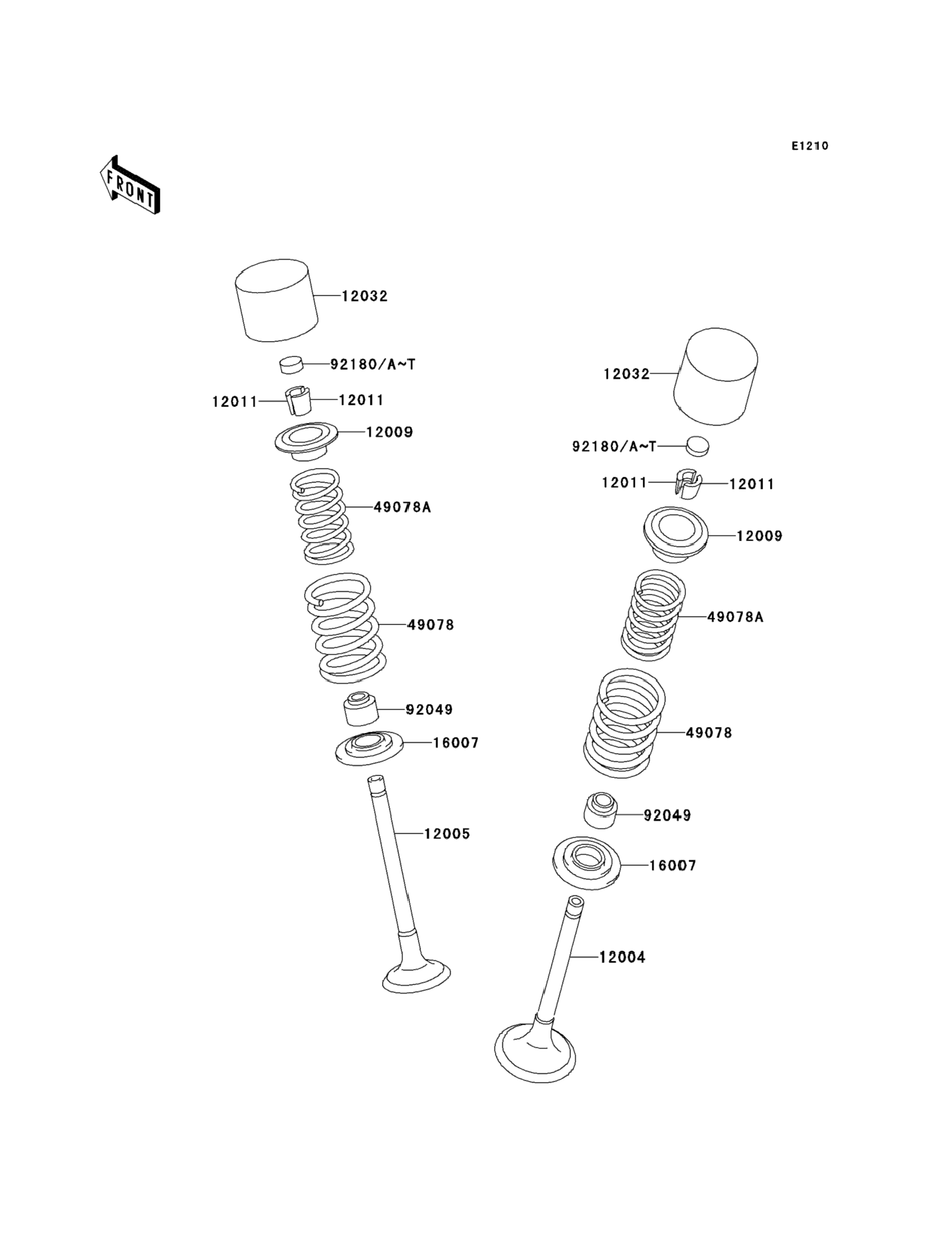 E1210

FRONT

12032

92180/A~T

12011

12011

12009

49078A

49078

92049

16007

12005

12032

92180/A~T

12011

12011

12009

49078A

49078

92049

16007

12004