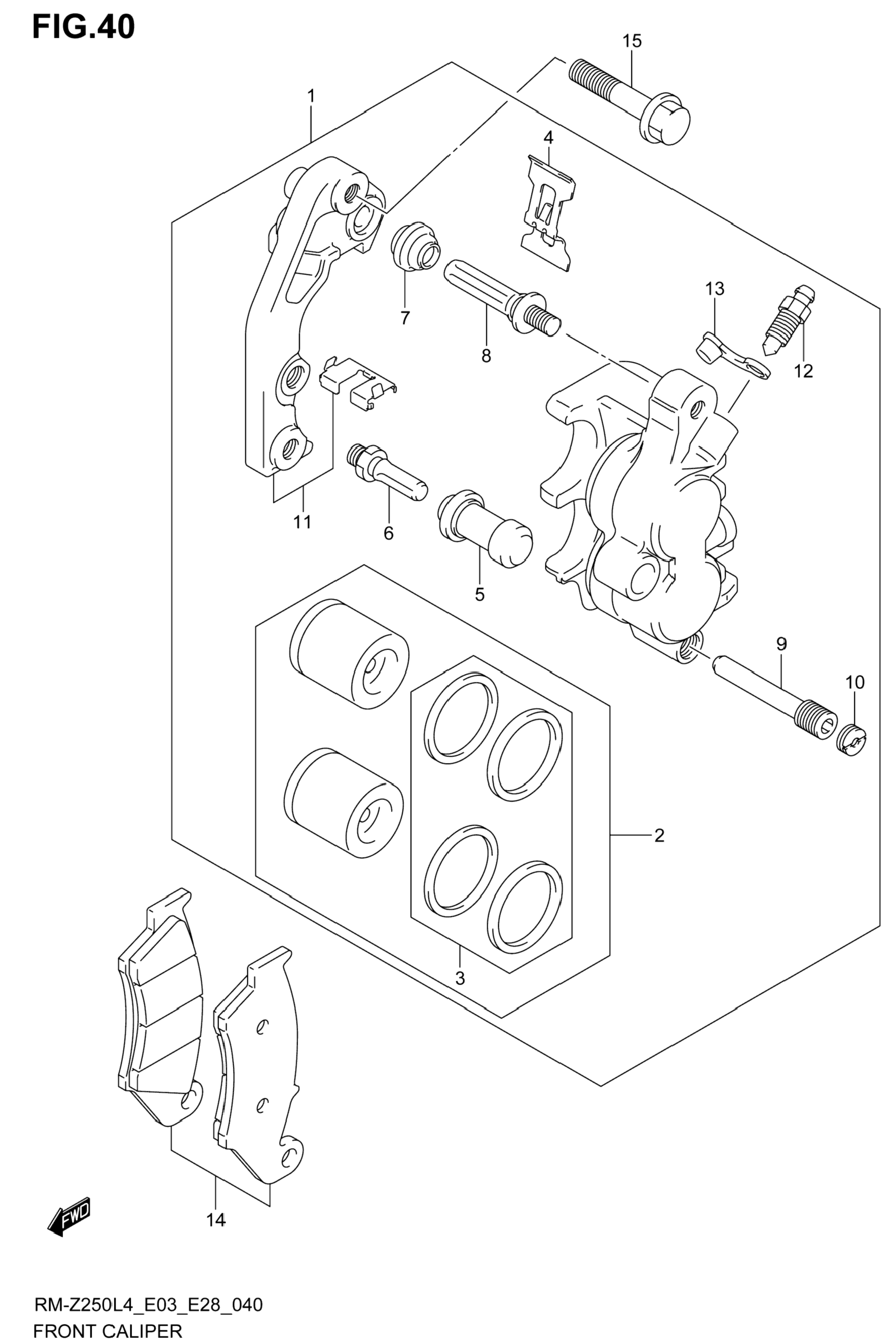 FIG.40

15
1
4
7
8
13
12
11
6
5
9
10
2
3
14
FWD

RM-Z250L4_E03_E28_040
FRONT CALIPER