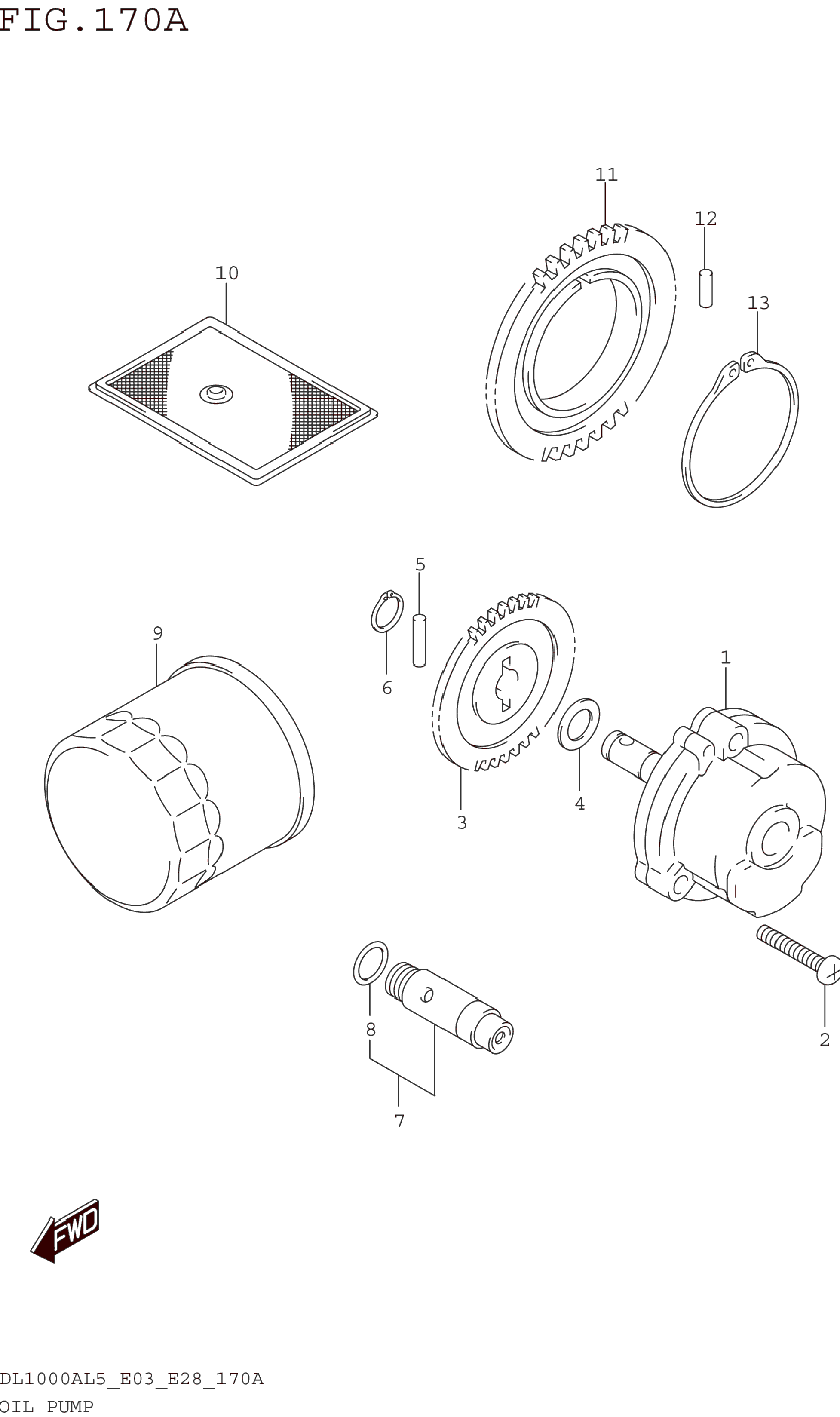 FIG.170A

11
12
10
13
5
9
6
1
4
3
8
2
7

FWD

DL1000AL5_E03_E28_170A
OIL PUMP