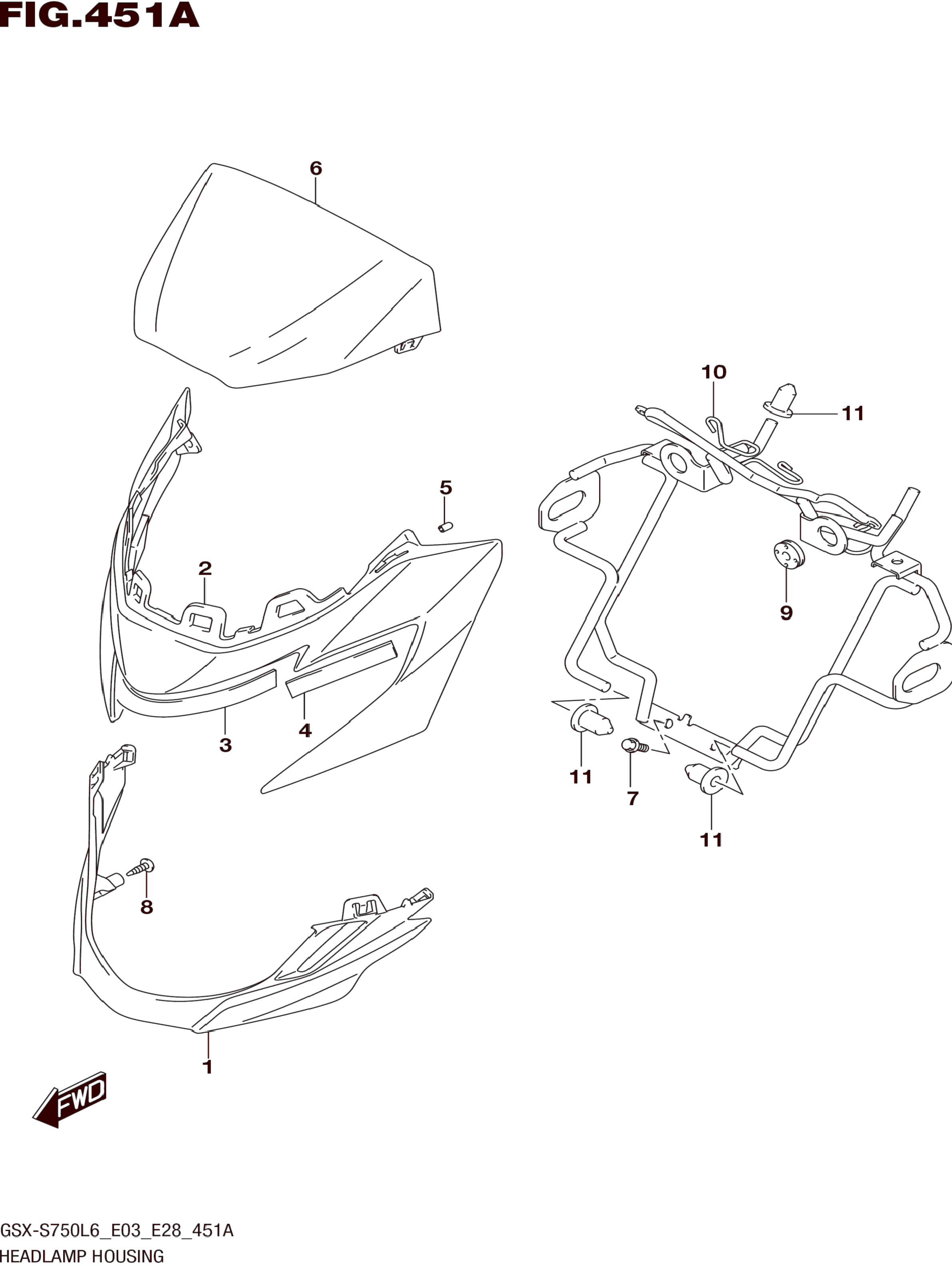 FIG.451A

6

10

11

5

2

9

3

4

11

7

11

8

1

FWD

GSX-S750L6_E03_E28_451A
HEADLAMP HOUSING