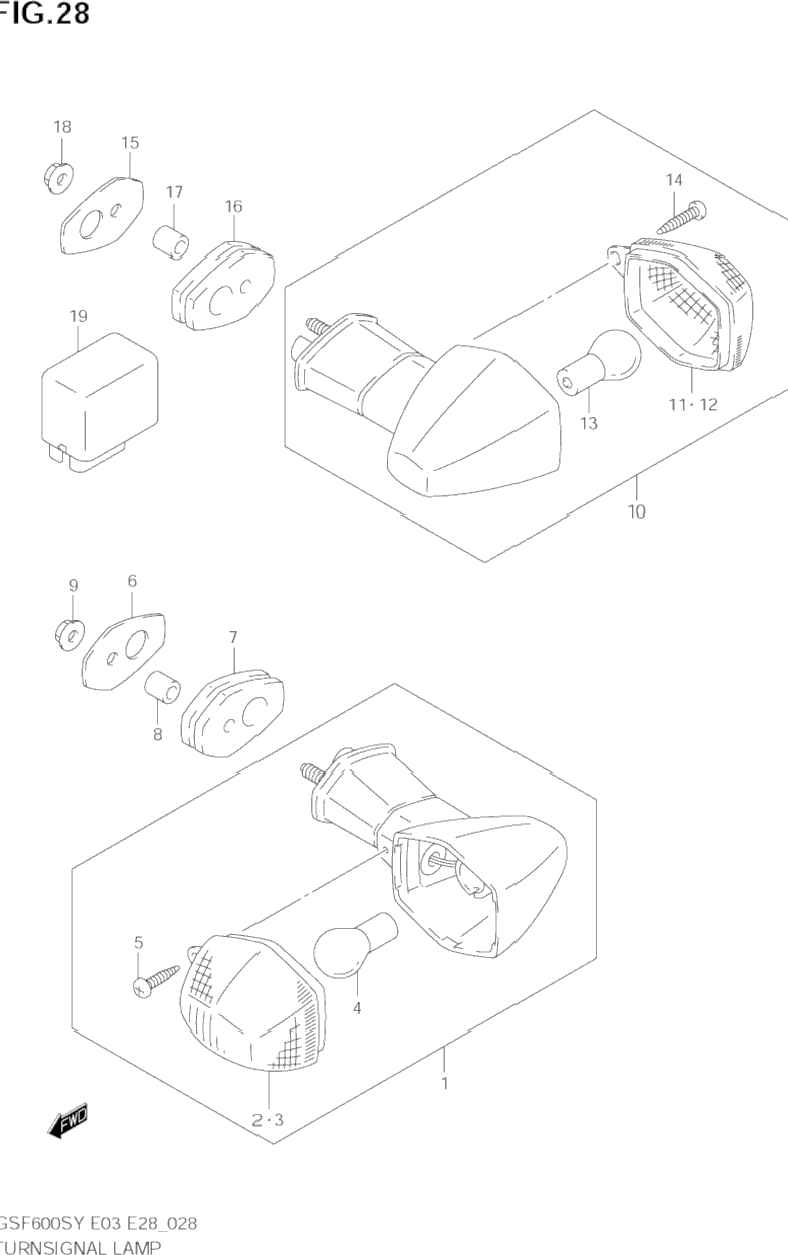 FIG.28

18
15
17
16
14
19
13
11·12
10
9
6
7
8
5
4
1
2·3
FWD

GSF600SY E03 E28_028
TURNSIGNAL LAMP