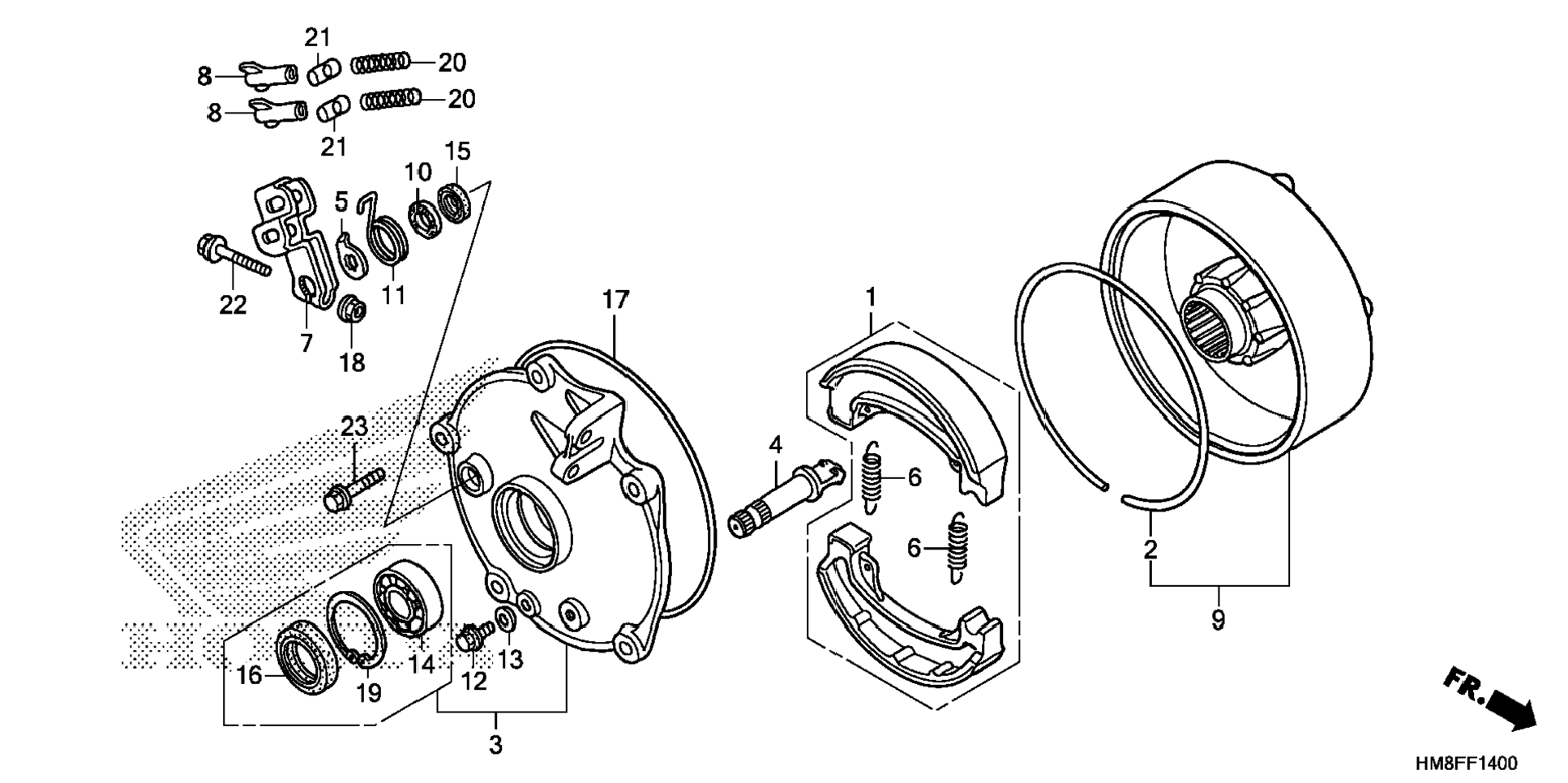 21
8
20
8
20
21
10
15
5
22
11
7
18
17
1
23
4
6
6
2
9
16
19
14
12
13
3
FR.
HM8FF1400