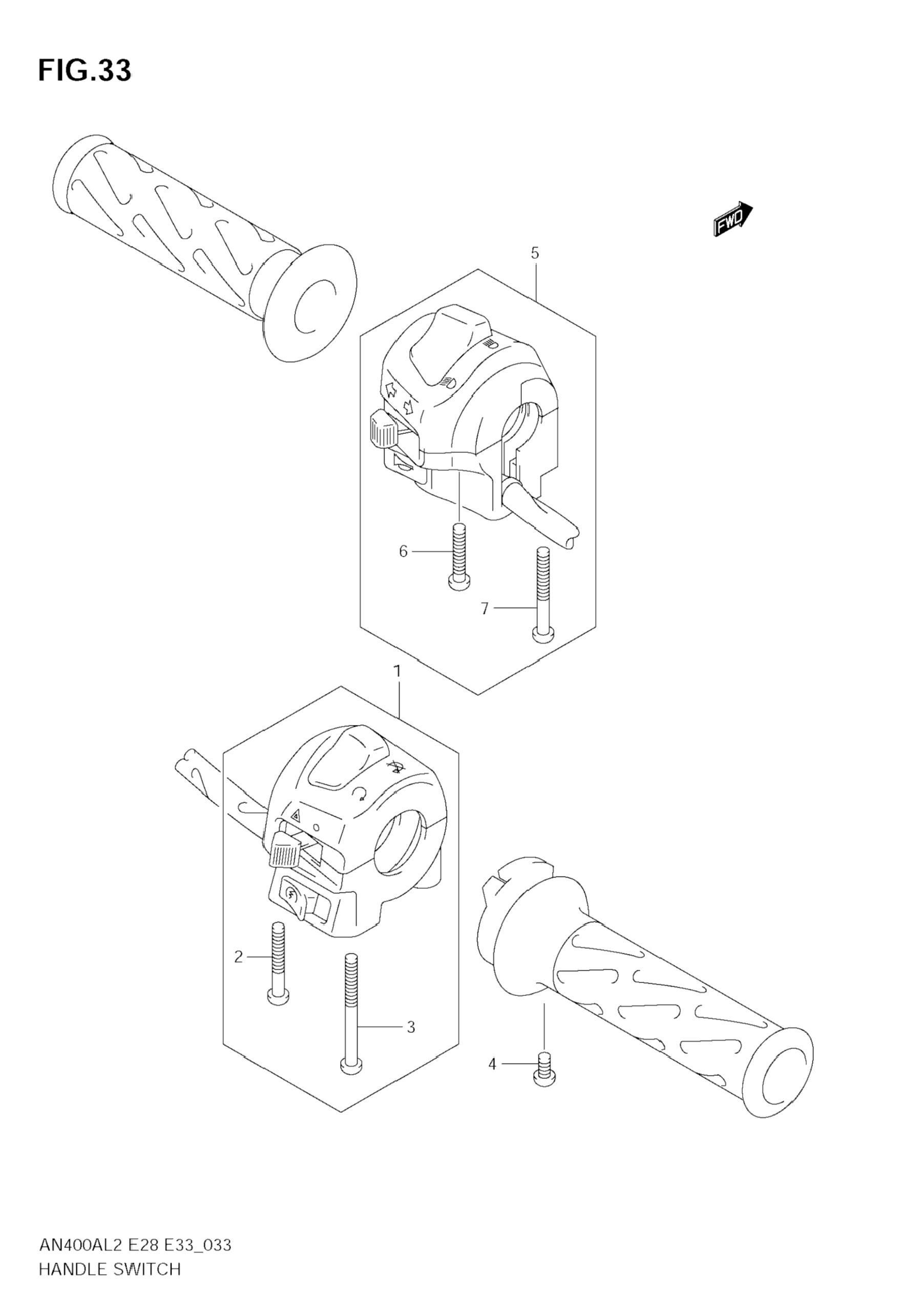 FIG.33

FWD

5

6

7

1

2

3

4

AN400AL2 E28 E33_033
HANDLE SWITCH