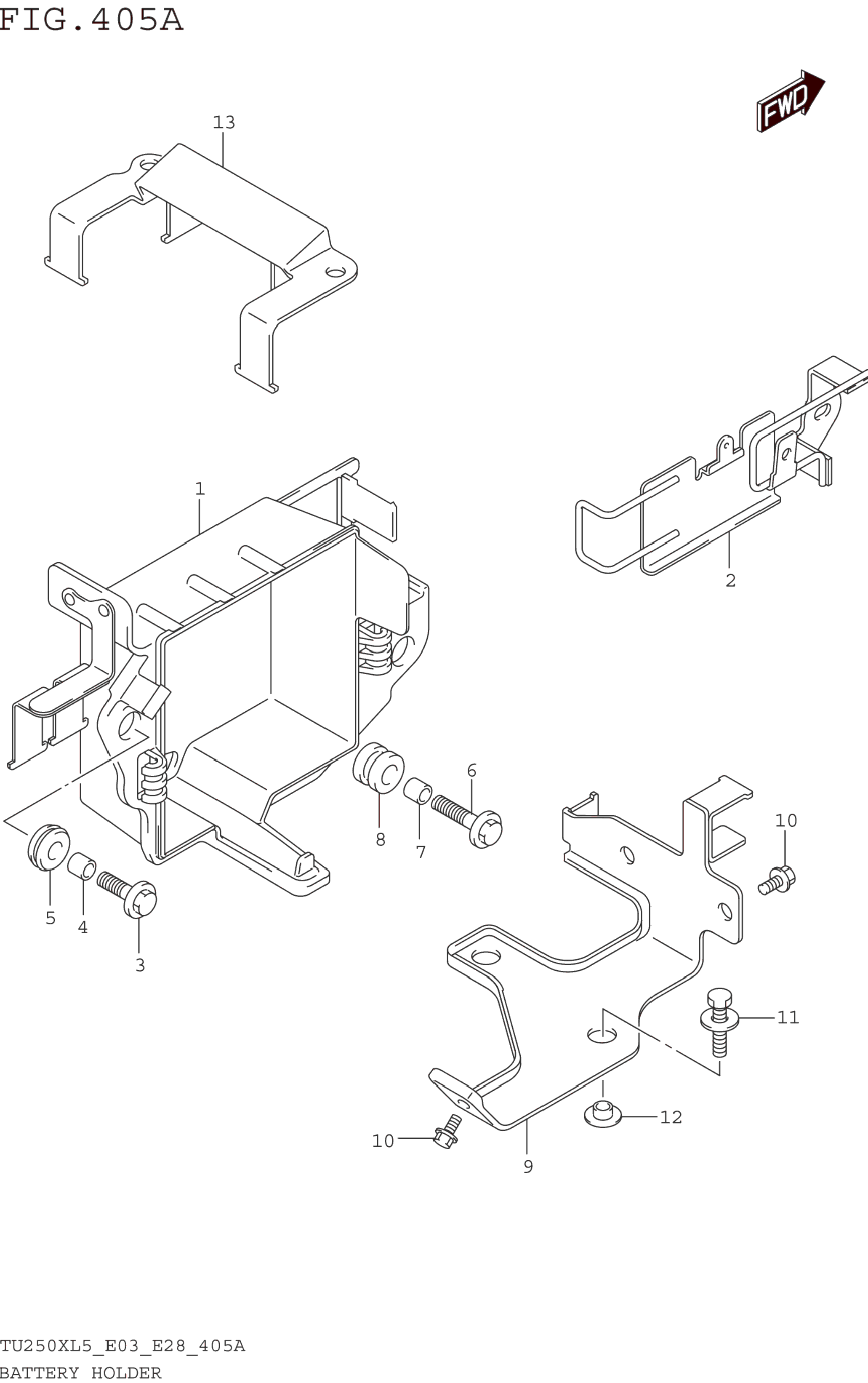 FIG.405A

FWD

13

1

2

6

8

7

10

5

4

3

11

12

10

9

TU250XL5_E03_E28_405A
BATTERY HOLDER