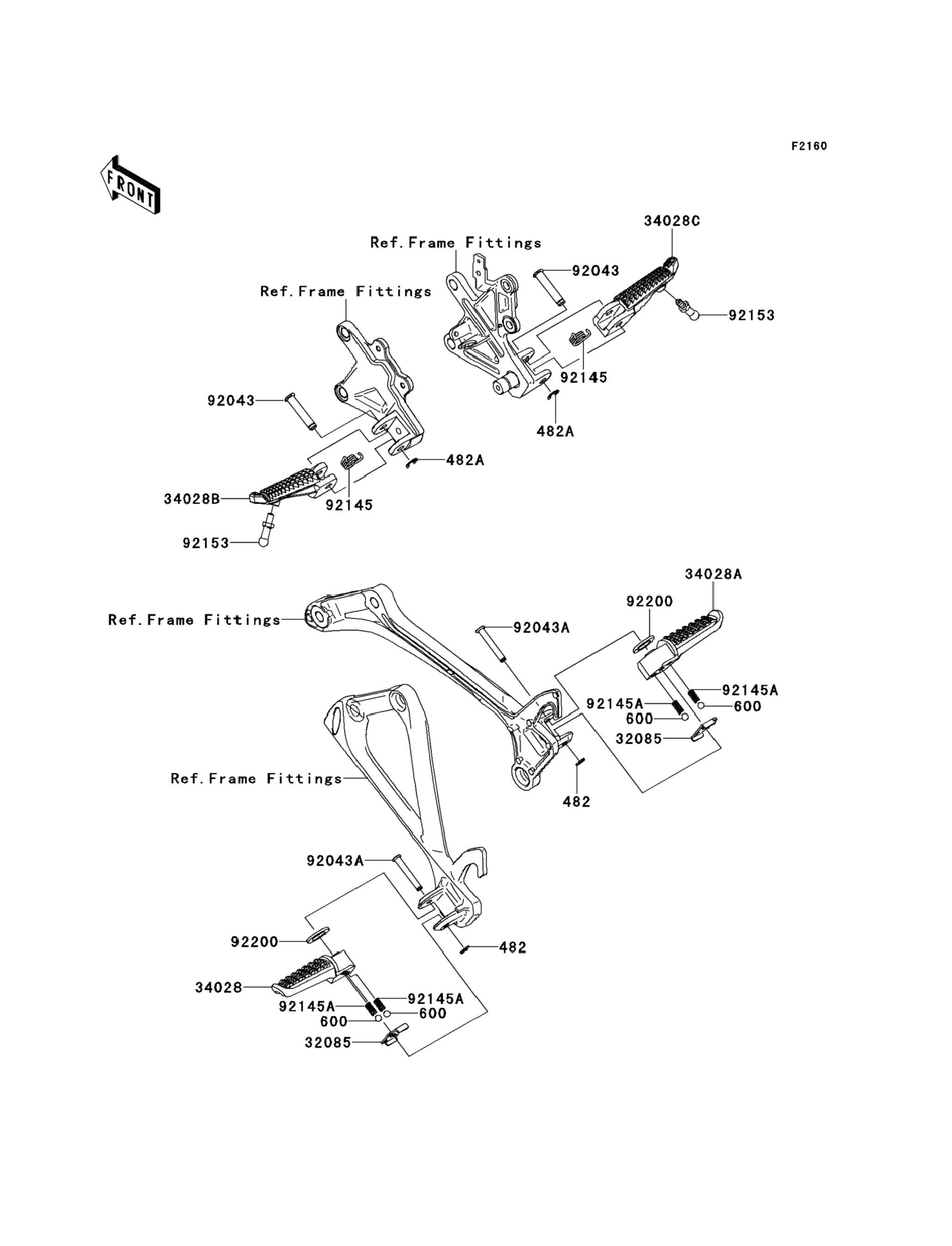 F2160

FRONT

34028C

Ref.Frame Fittings

92043

Ref.Frame Fittings

92153

92145

92043

482A

482A

34028B

92145

92153

34028A

92200

Ref.Frame Fittings

92043A

92145A

92145A

600

600

32085

Ref.Frame Fittings

482

92043A

92200

482

34028

92145A

92145A

600

600

32085