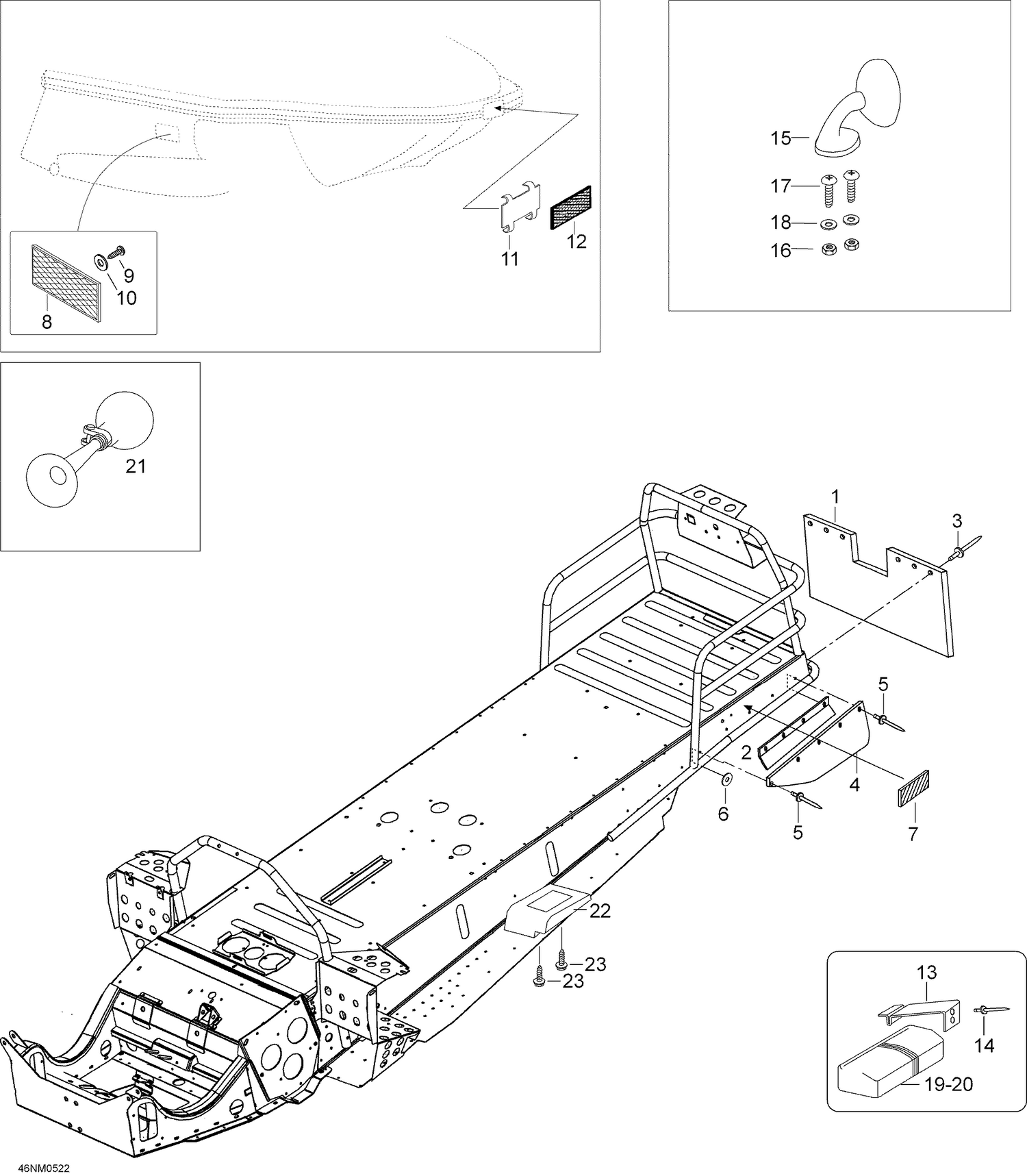 9
10
8
11
12
15
17
18
16
21
1
3
5
2
4
6
5
7
22
23
23
13
14
19-20
46NM0522