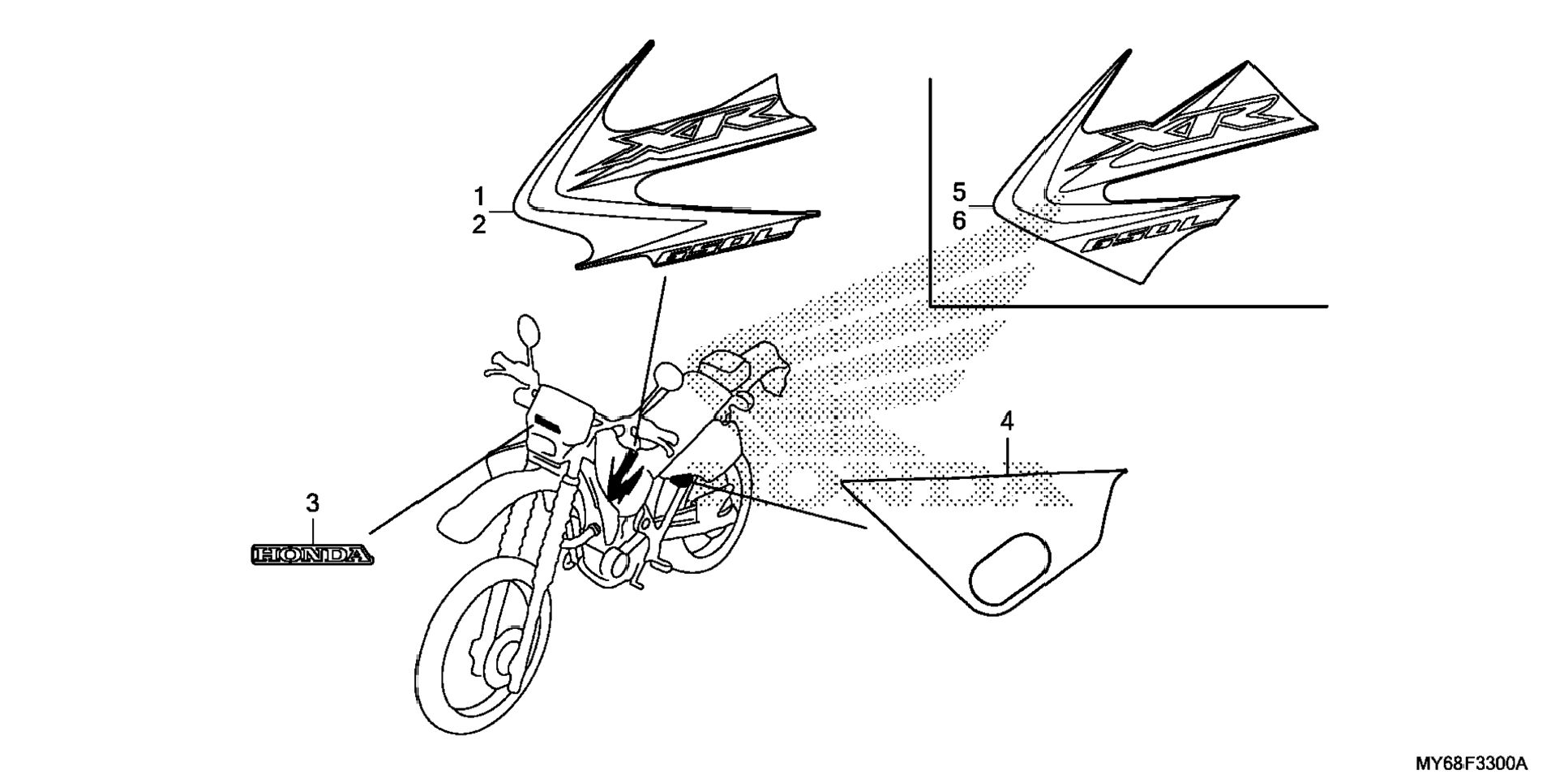 XR
1
2
650L
XR
5
6
650L
4
3
HONDA
MY68F3300A