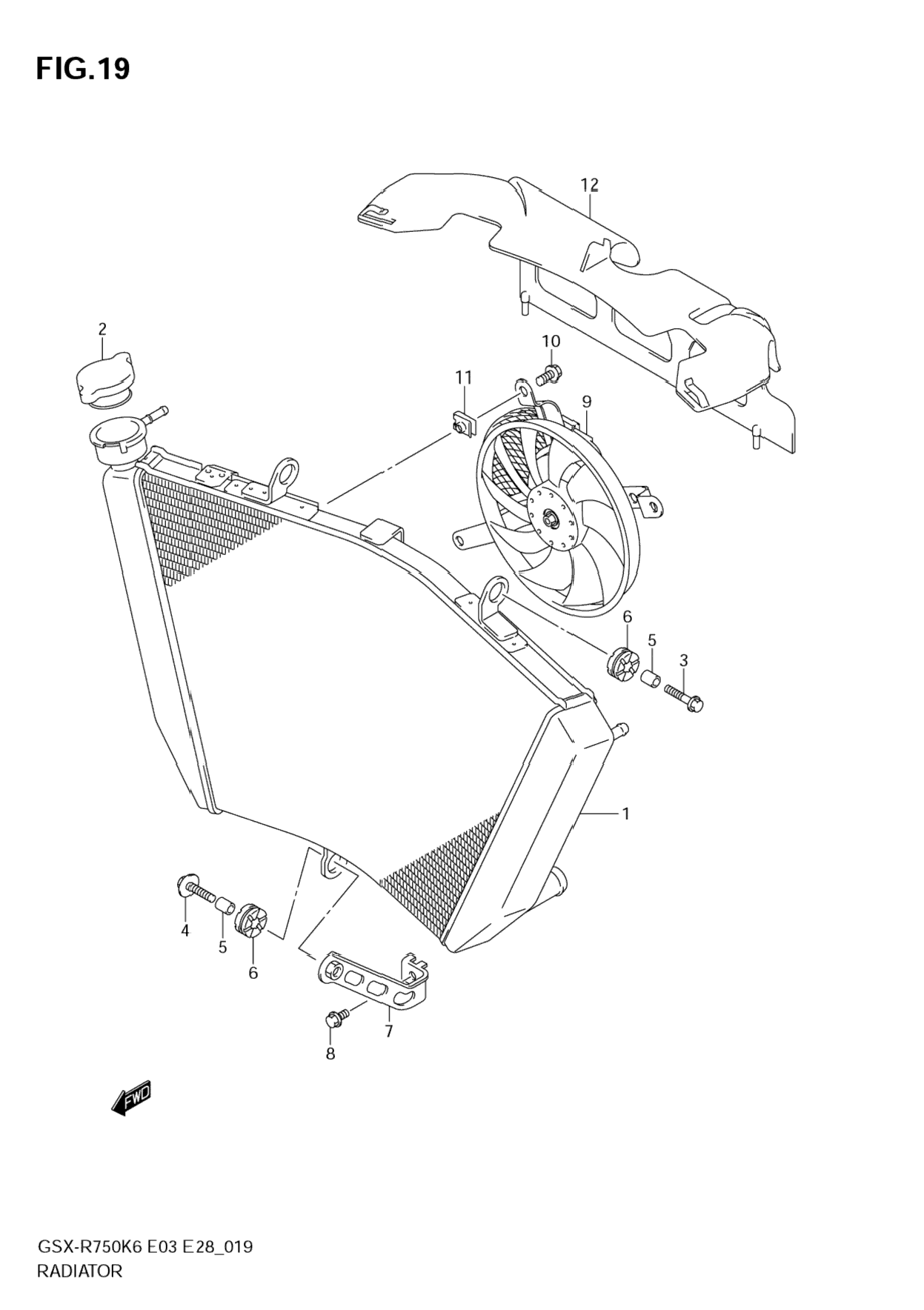 FIG.19

12

2

10

11

9

6

5

3

1

4

5

6

7

8

FWD

GSX-R750K6 E03 E28_019
RADIATOR