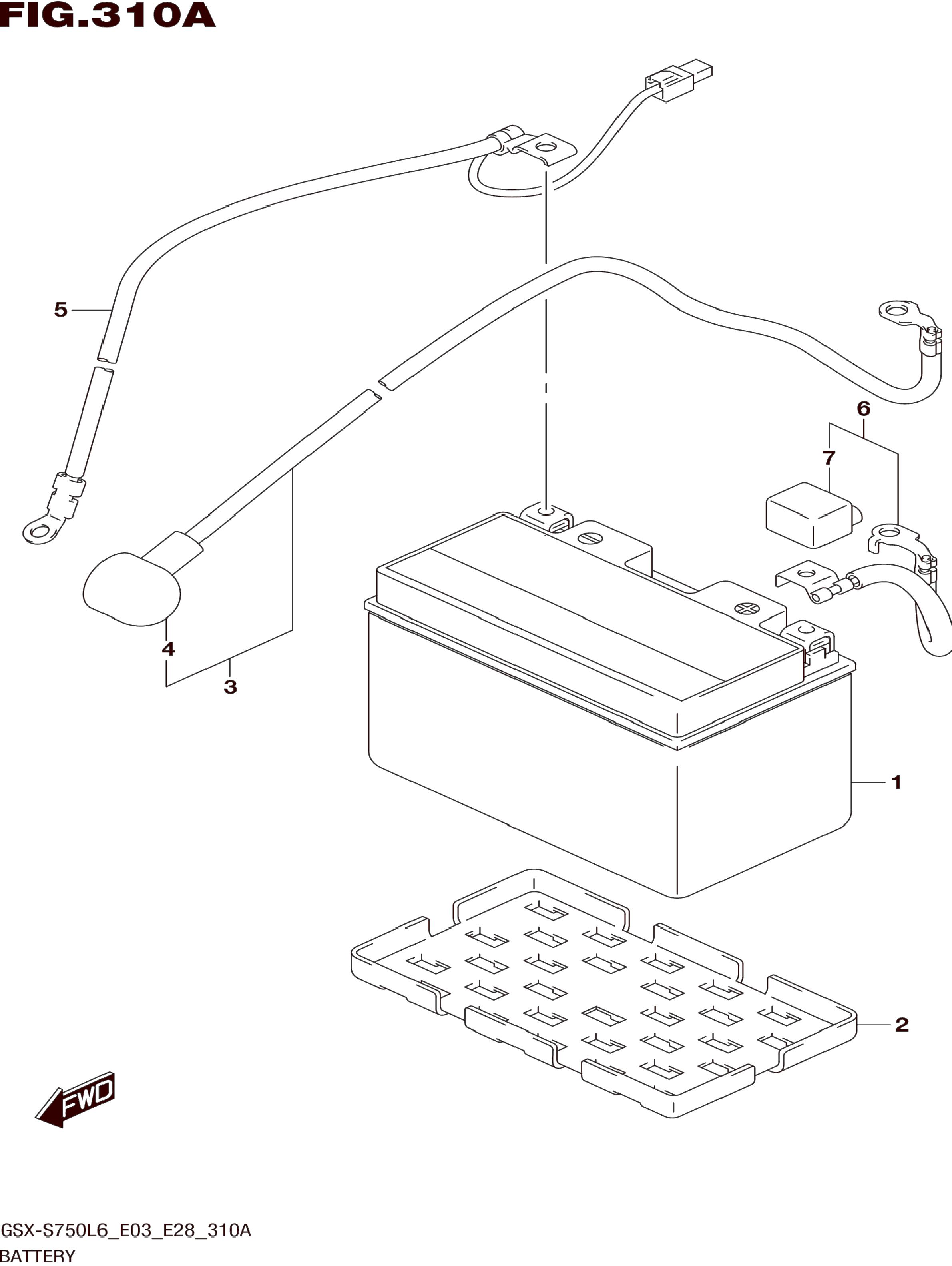 FIG.310A

5

6

7

4

3

1

2

FWD

GSX-S750L6_E03_E28_310A
BATTERY