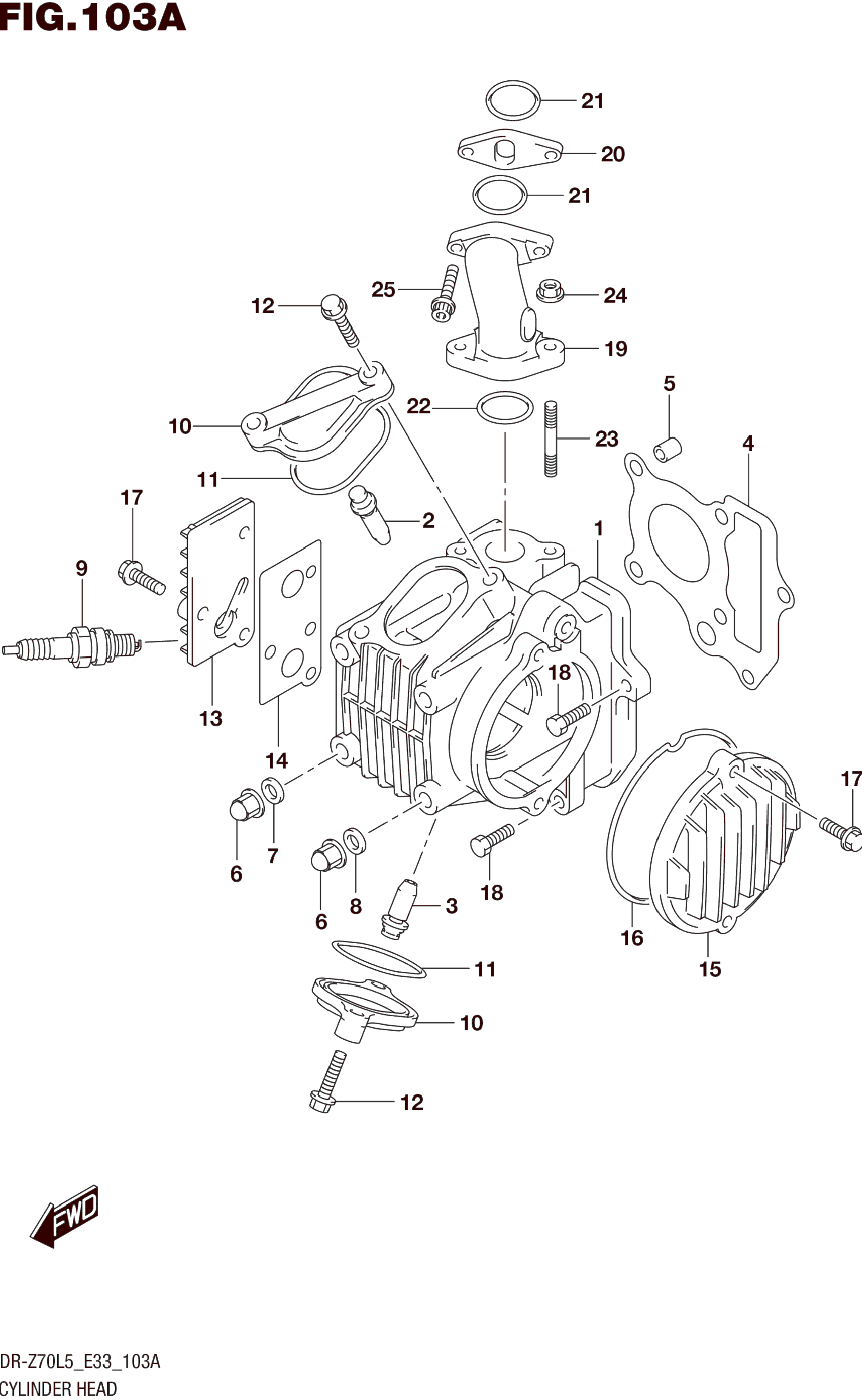 FIG.103A

21
20
21
25
24
12
19
5
22
10
23
4
11
17
2
1
9
18
13
14
17
6
7
6
8
3
18
16
15
11
10
12

FWD

DR-Z70L5_E33_103A
CYLINDER HEAD